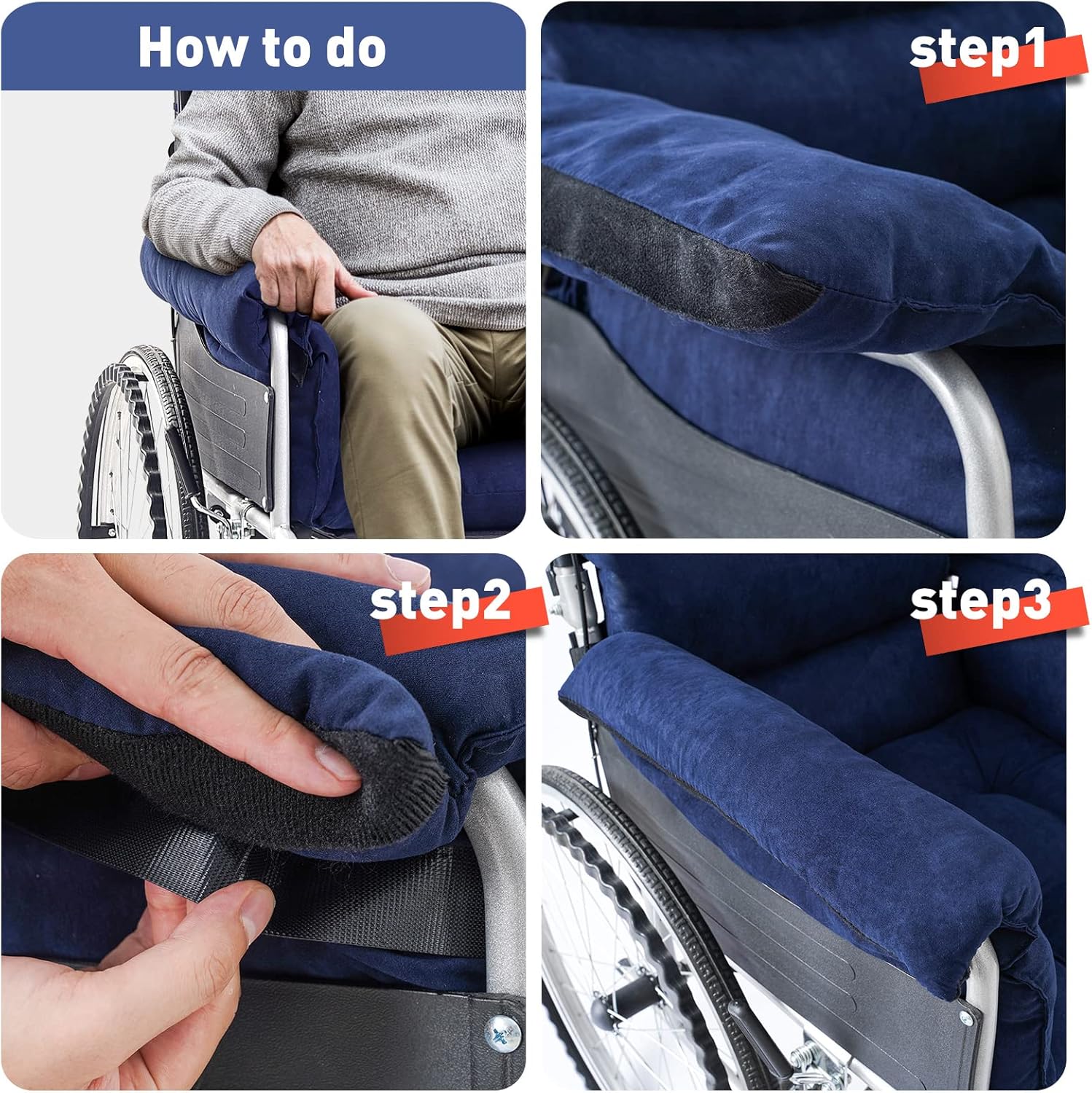 How to do

step1

step2

step3