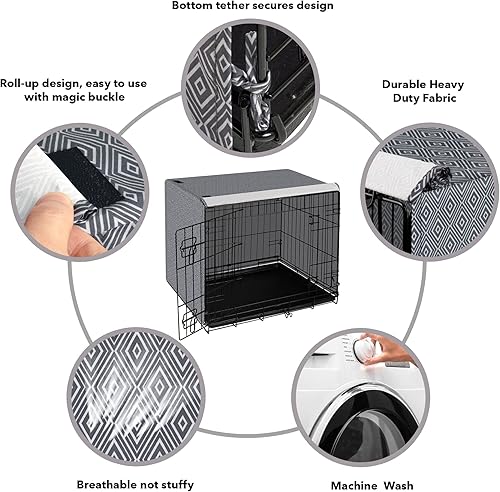 Bottom tether secures design

Roll-up design, easy to use with magic buckle

Durable Heavy Duty Fabric

Breathable not stuffy

Machine Wash