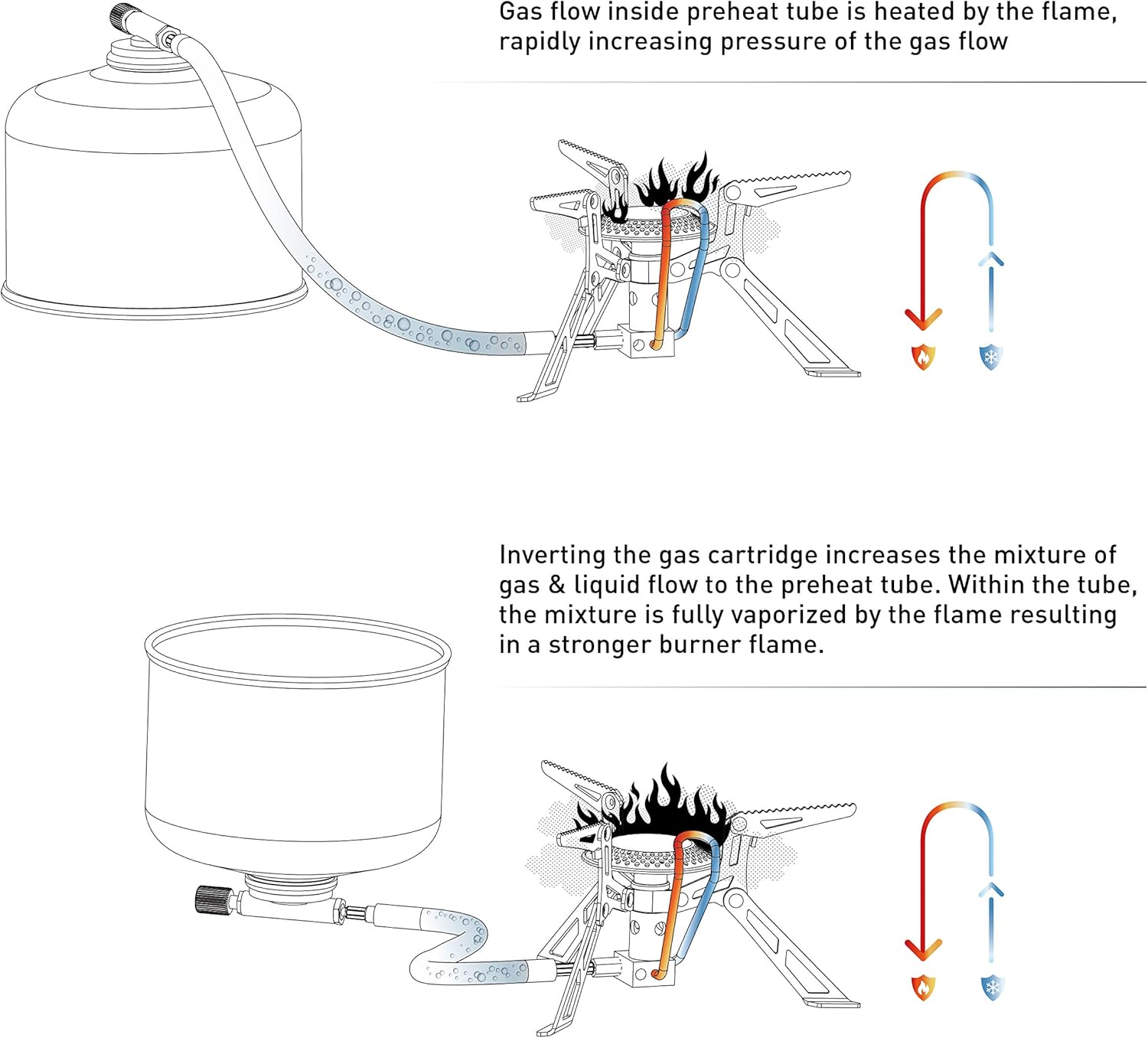 Gas flow inside preheat tube is heated by the flame, rapidly increasing pressure of the gas flow

Inverting the gas cartridge increases the mixture of gas & liquid flow to the preheat tube. Within the tube, the mixture is fully vaporized by the flame resulting in a stronger burner flame.