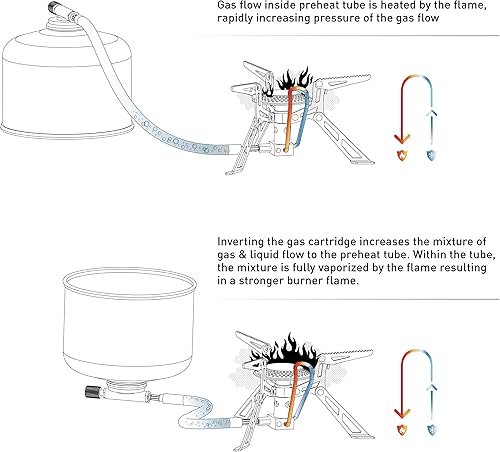 Gas flow inside preheat tube is heated by the flame, rapidly increasing pressure of the gas flow

Inverting the gas cartridge increases the mixture of gas & liquid flow to the preheat tube. Within the tube, the mixture is fully vaporized by the flame resulting in a stronger burner flame.