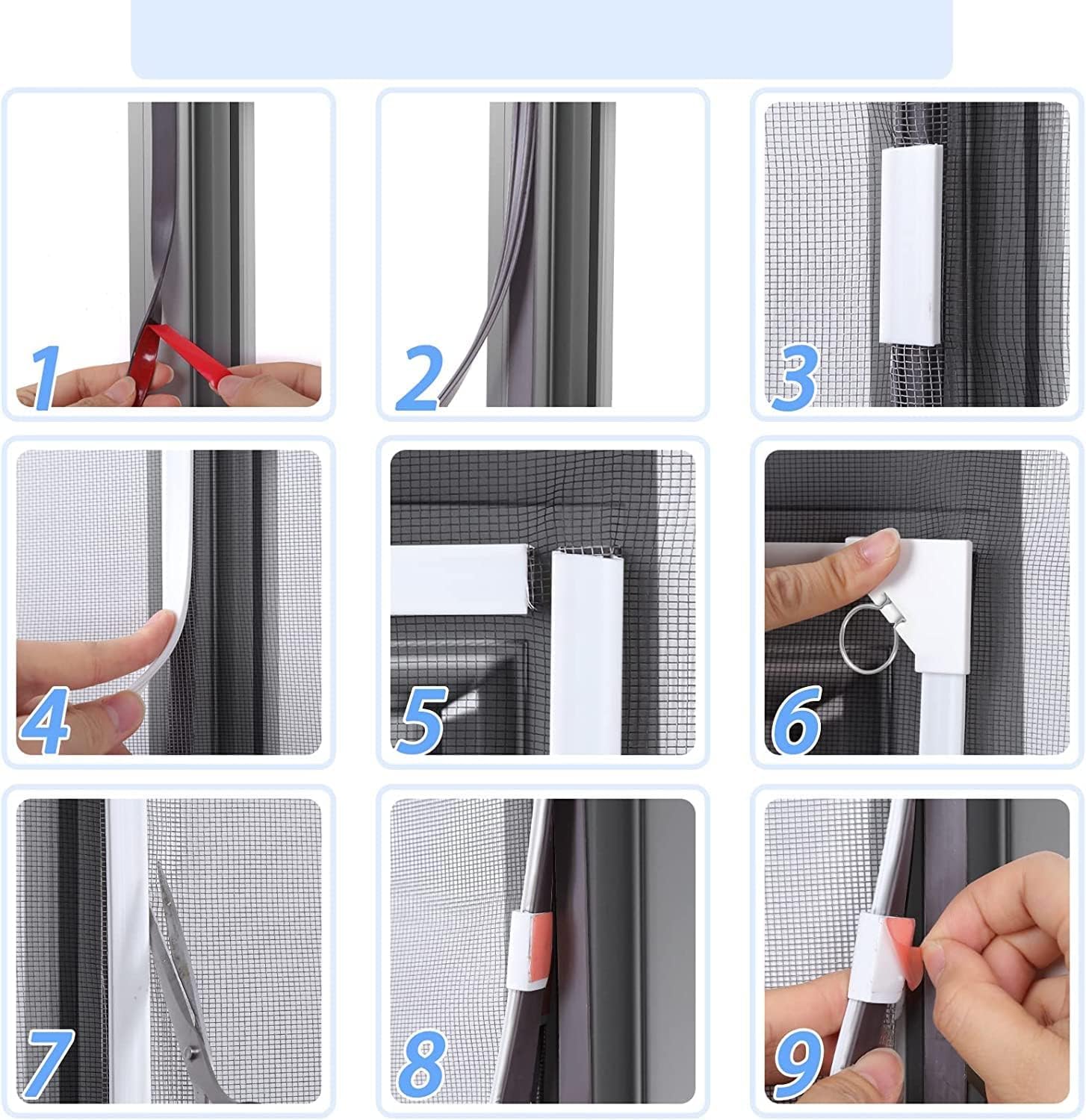 1

2

3

4

5

6

7

8

9