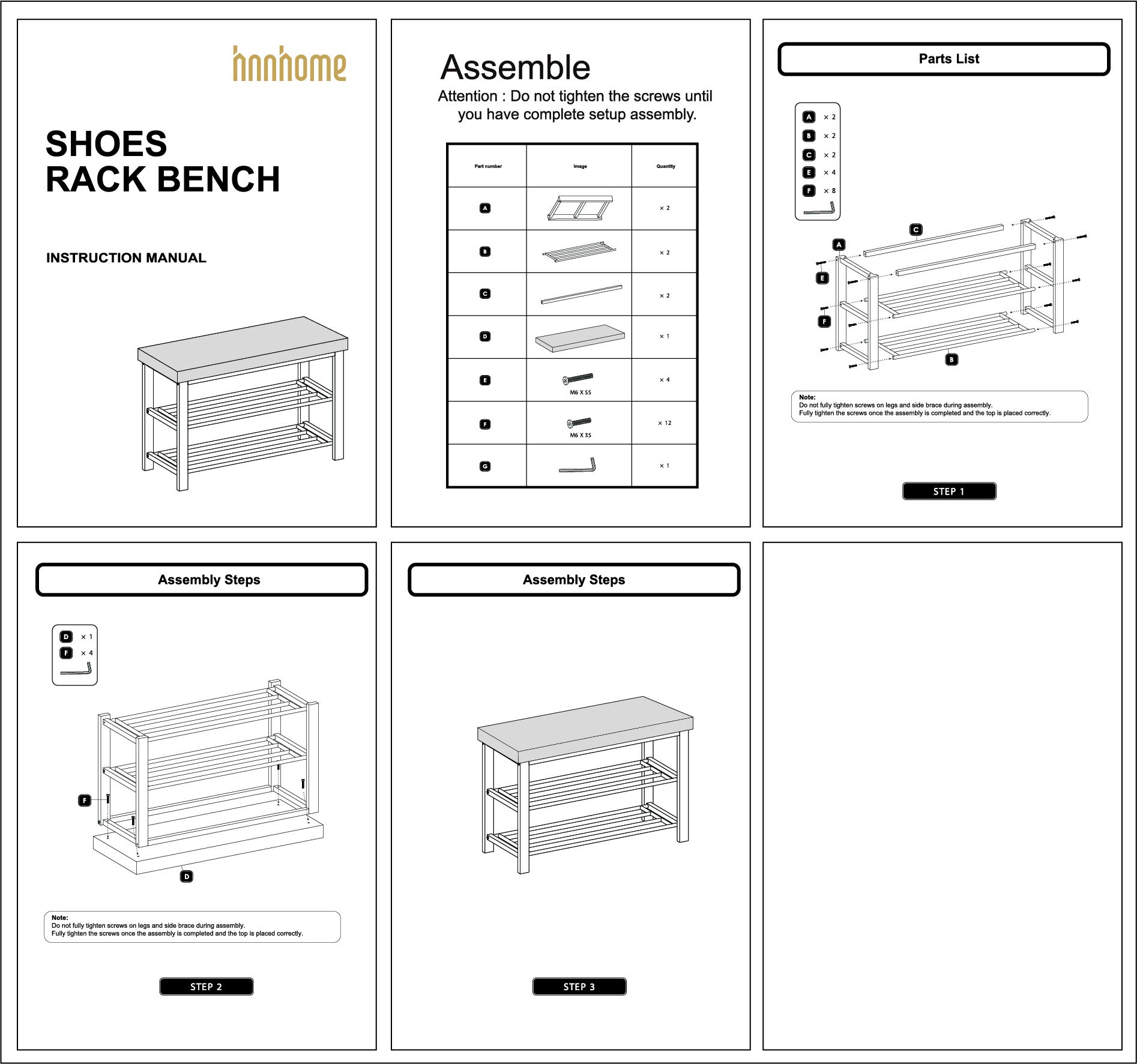 innhome

SHOES RACK BENCH

INSTRUCTION MANUAL

Assemble

Attention : Do not tighten the screws until you have complete setup assembly.

| Part number | Image | Quantity |
|---|---|---|
| A | | × 2 |
| B | | × 2 |
| C | | × 2 |
| D | | × 1 |
| E | M6 X 55 | × 4 |
| F | M6 X 35 | × 12 |
| G | | × 1 |

Parts List

A × 2
B × 2
C × 2
E × 4
F × 8

C
A
E
F
B

Note:
Do not fully tighten screws on legs and side brace during assembly.
Fully tighten the screws once the assembly is completed and the top is placed correctly.

STEP 1

Assembly Steps

D × 1
F × 4

F
D

Note:
Do not fully tighten screws on legs and side brace during assembly.
Fully tighten the screws once the assembly is completed and the top is placed correctly.

STEP 2

Assembly Steps

STEP 3