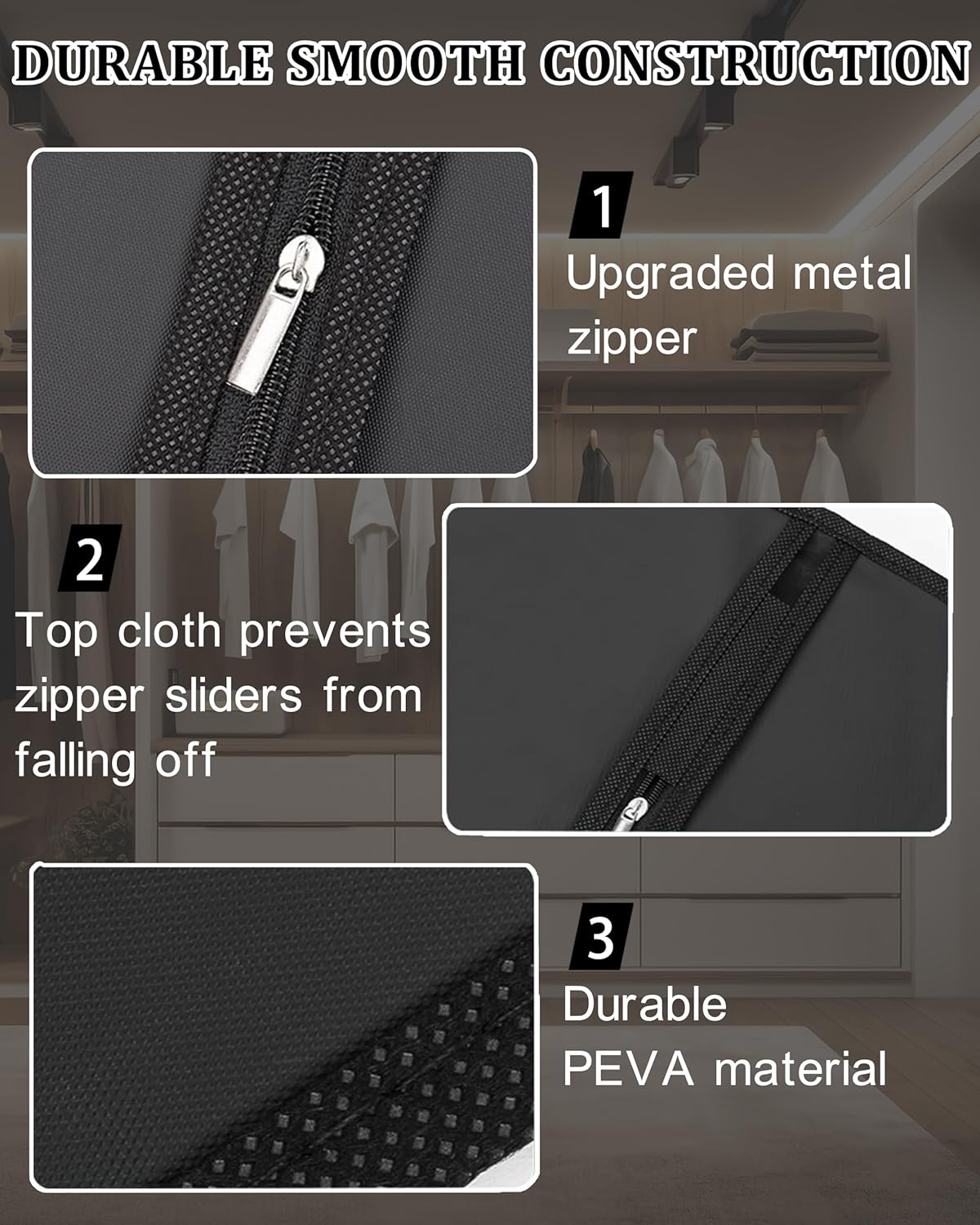 DURABLE SMOOTH CONSTRUCTION

1

Upgraded metal zipper

2

Top cloth prevents zipper sliders from falling off

3

Durable PEVA material