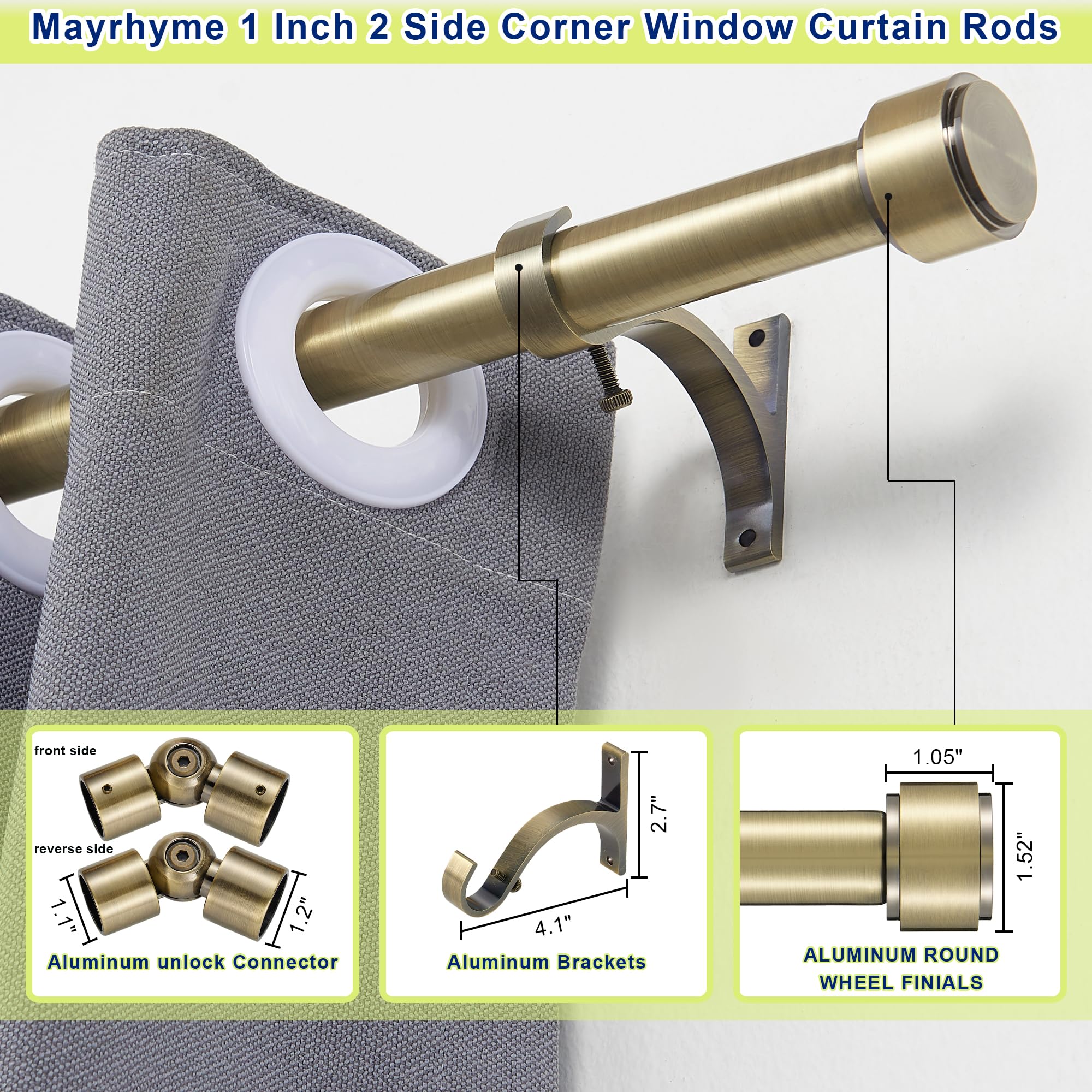 Mayrhyme 1 Inch 2 Side Corner Window Curtain Rods

front side

reverse side

1.1"

1.2"

Aluminum unlock Connector

2.7"

4.1"

Aluminum Brackets

1.05"

1.52"

ALUMINUM ROUND WHEEL FINIALS