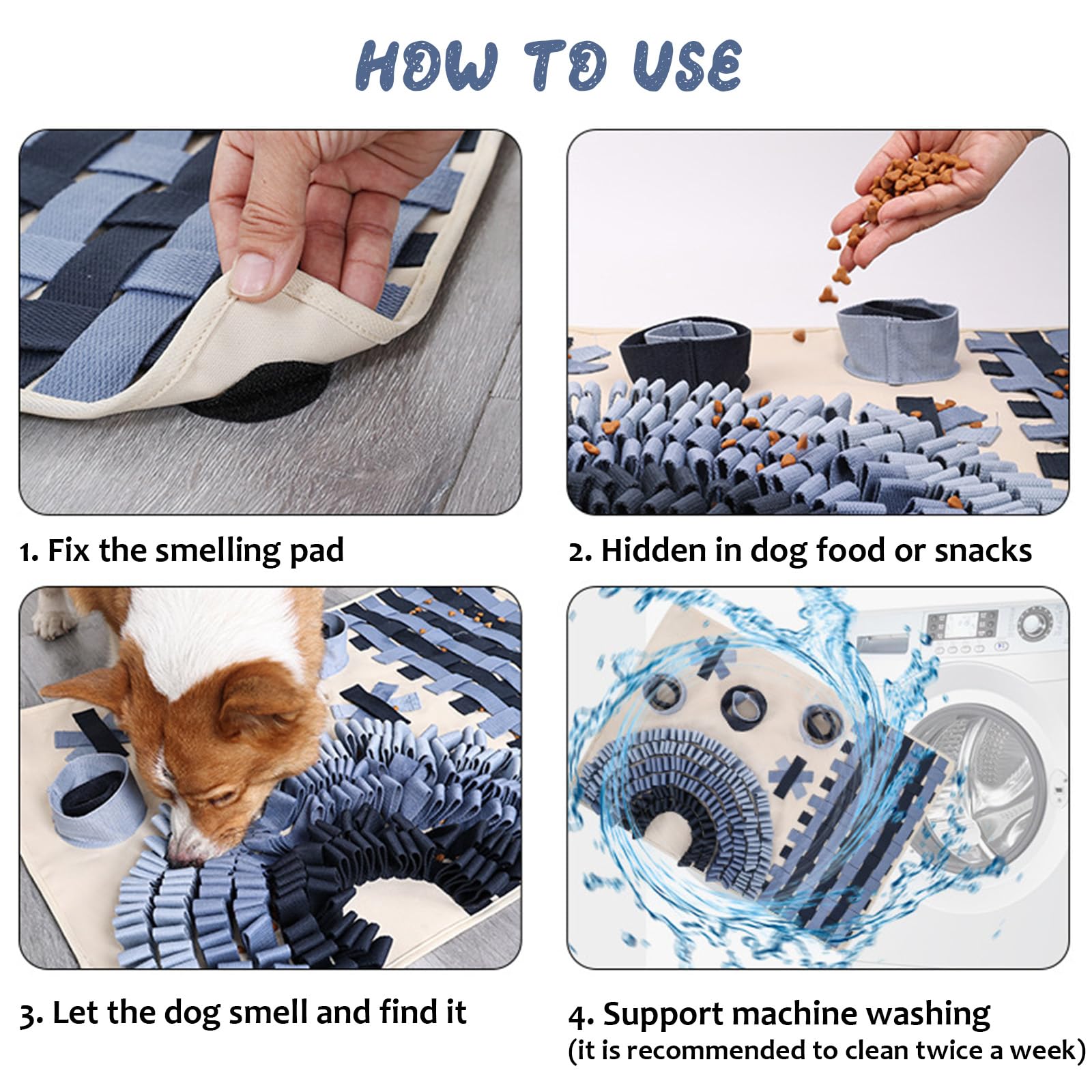 HOW TO USE

1. Fix the smelling pad

2. Hidden in dog food or snacks

3. Let the dog smell and find it

4. Support machine washing
(it is recommended to clean twice a week)