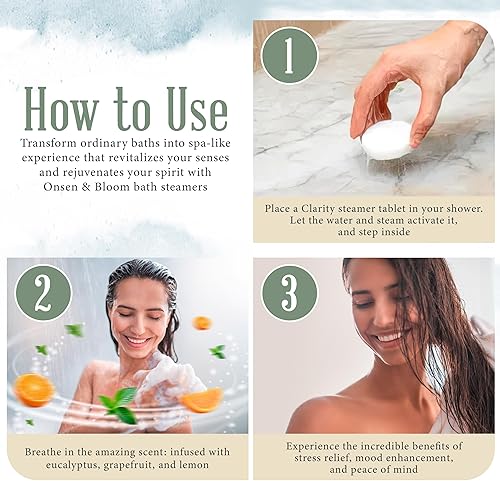 How to Use

Transform ordinary baths into spa-like experience that revitalizes your senses and rejuvenates your spirit with Onsen & Bloom bath steamers

1

Place a Clarity steamer tablet in your shower. Let the water and steam activate it, and step inside

2

Breathe in the amazing scent: infused with eucalyptus, grapefruit, and lemon

3

Experience the incredible benefits of stress relief, mood enhancement, and peace of mind