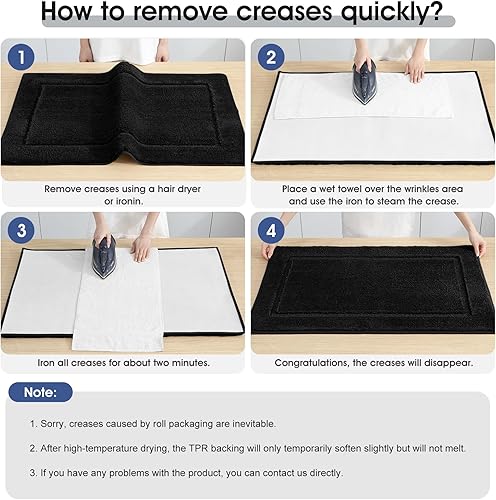 How to remove creases quickly?

1

Remove creases using a hair dryer or ironin.

2

Place a wet towel over the wrinkles area and use the iron to steam the crease.

3

Iron all creases for about two minutes.

4

Congratulations, the creases will disappear.

Note:

1. Sorry, creases caused by roll packaging are inevitable.

2. After high-temperature drying, the TPR backing will only temporarily soften slightly but will not melt.

3. If you have any problems with the product, you can contact us directly.