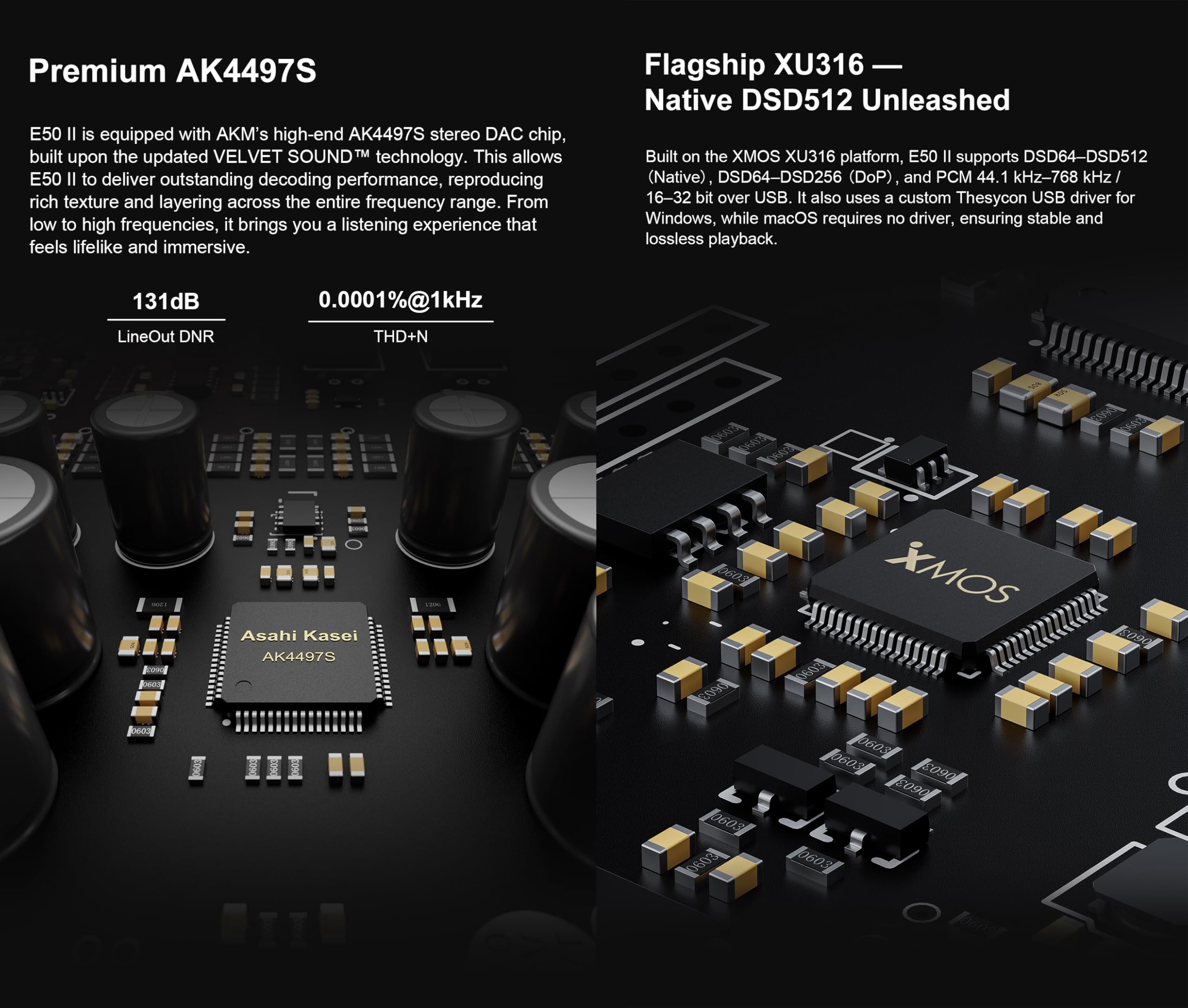 Premium AK4497S

E50 II is equipped with AKM's high-end AK4497S stereo DAC chip, built upon the updated VELVET SOUND™ technology. This allows E50 II to deliver outstanding decoding performance, reproducing rich texture and layering across the entire frequency range. From low to high frequencies, it brings you a listening experience that feels lifelike and immersive.

131dB
LineOut DNR

0.0001%@1kHz
THD+N

Asahi Kasei
AK4497S

Flagship XU316 — Native DSD512 Unleashed

Built on the XMOS XU316 platform, E50 II supports DSD64–DSD512 (Native), DSD64–DSD256 (DoP), and PCM 44.1 kHz–768 kHz / 16–32 bit over USB. It also uses a custom Thesycon USB driver for Windows, while macOS requires no driver, ensuring stable and lossless playback.

XMOS