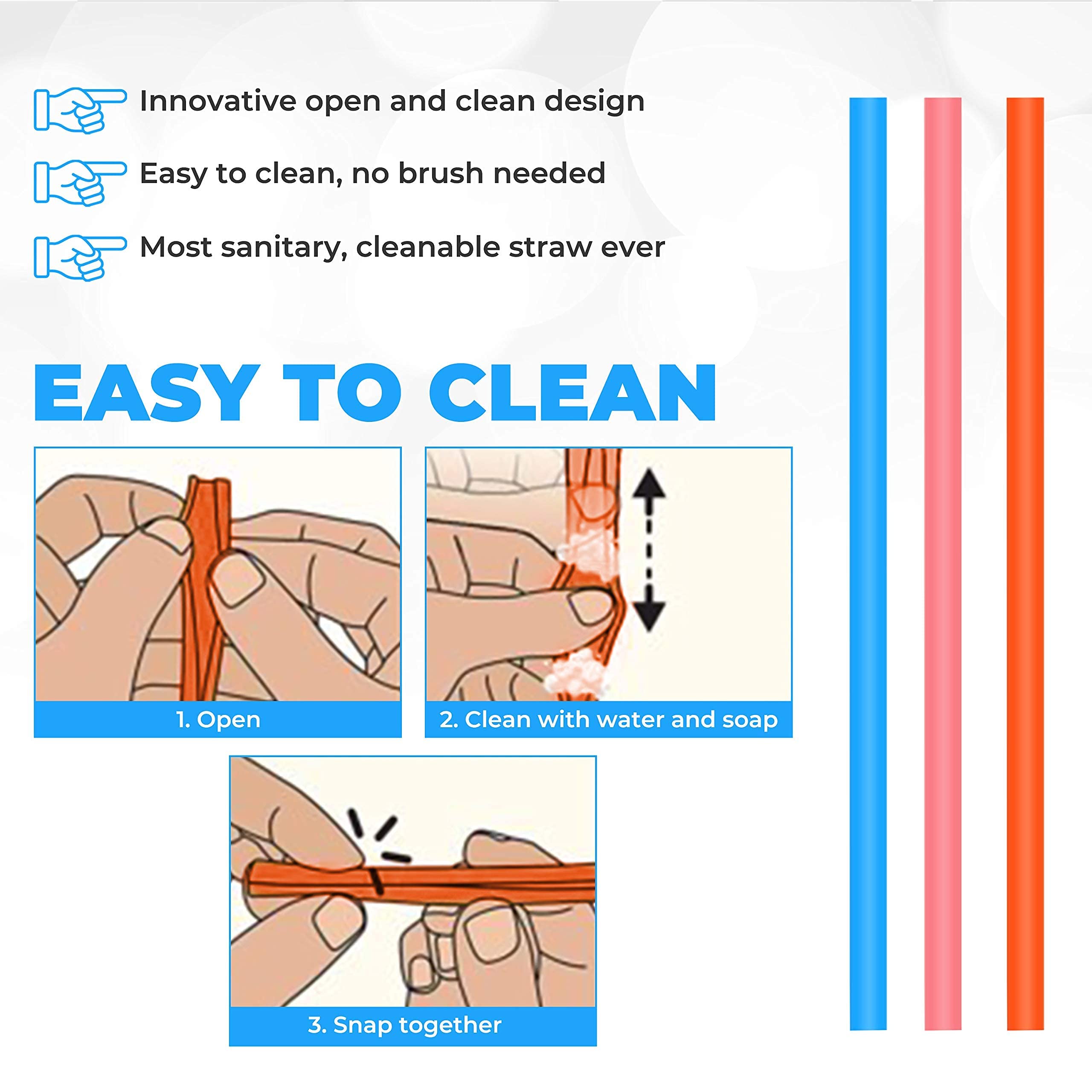 Innovative open and clean design

Easy to clean, no brush needed

Most sanitary, cleanable straw ever

EASY TO CLEAN

1. Open

2. Clean with water and soap

3. Snap together