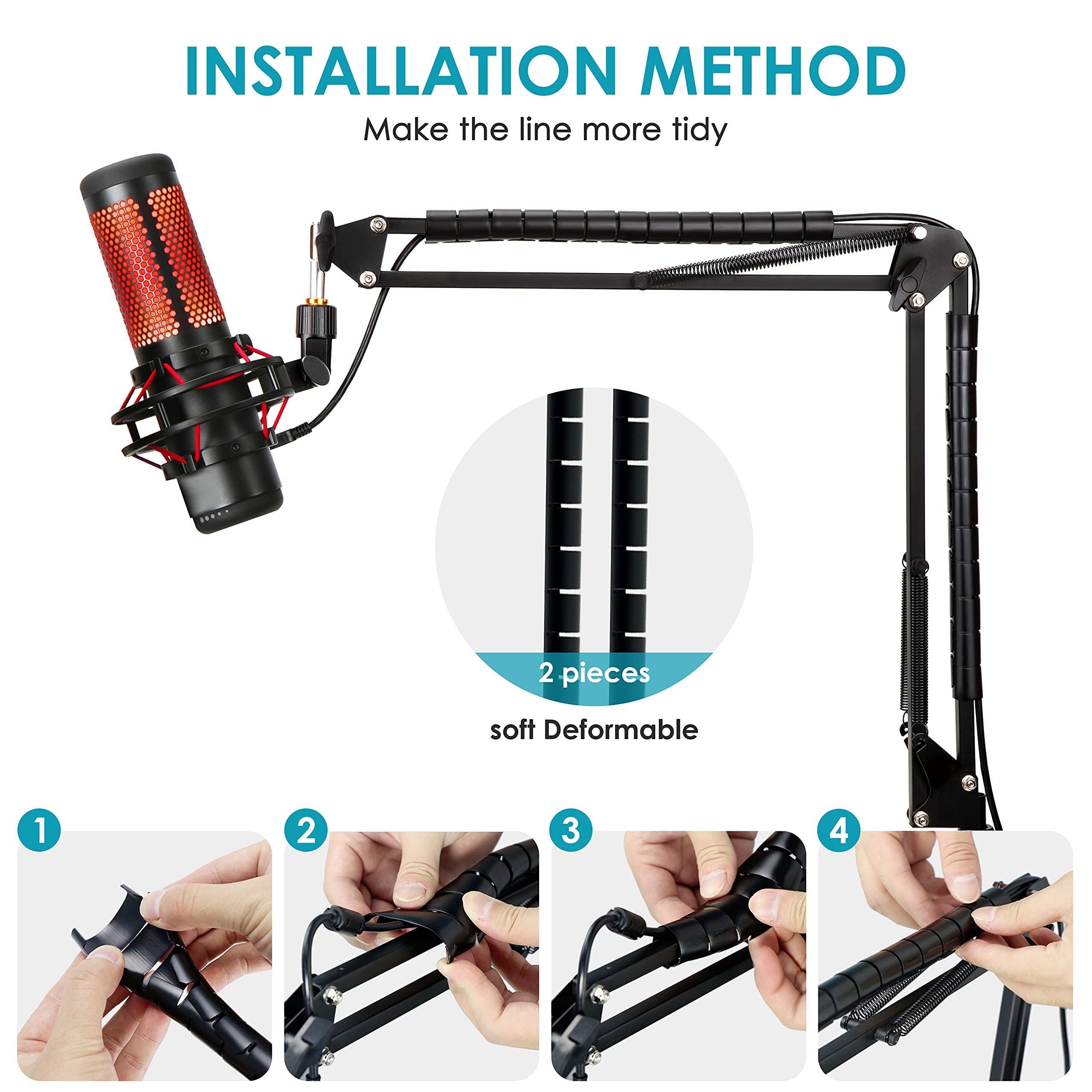 INSTALLATION METHOD

Make the line more tidy

2 pieces

soft Deformable

1

2

3

4