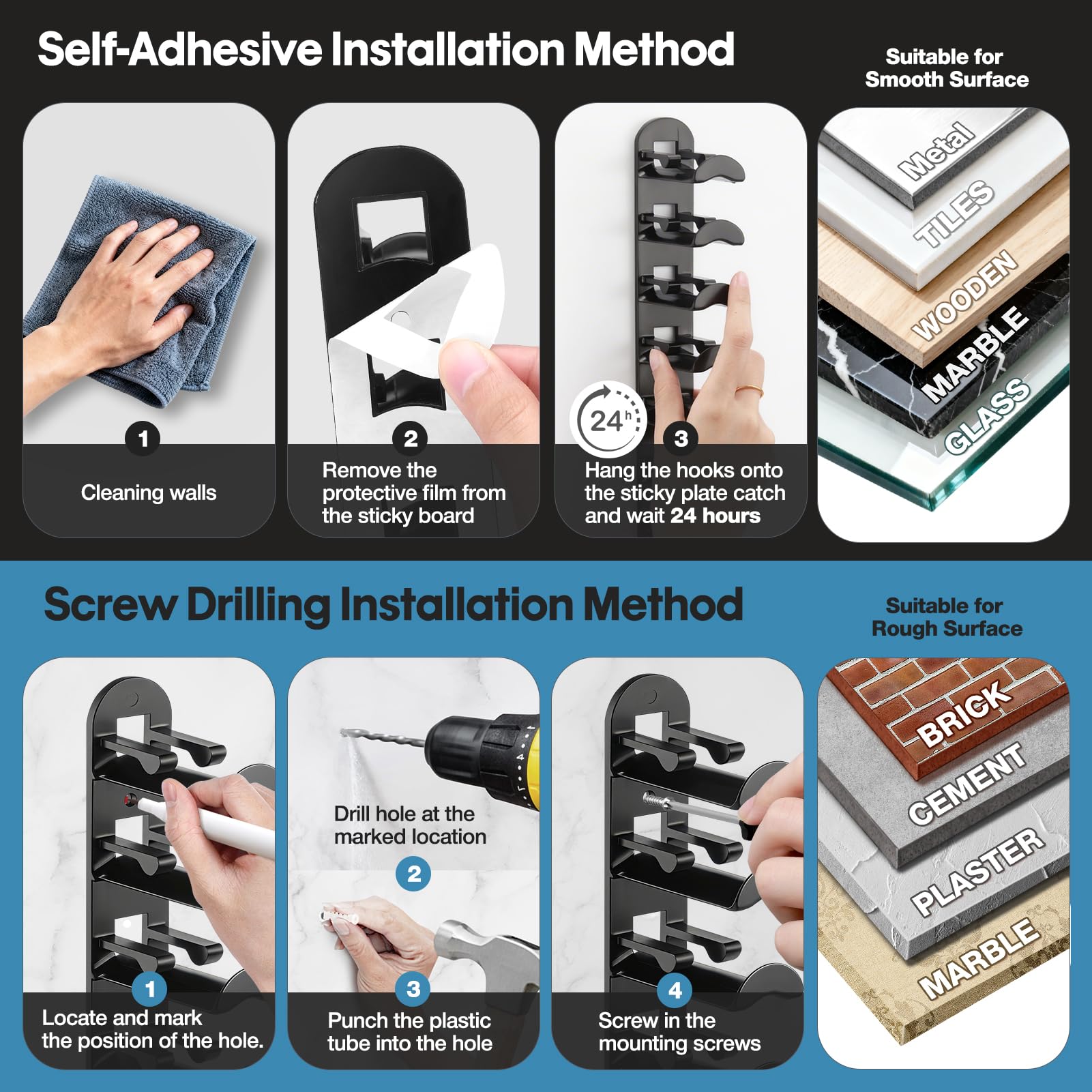 Self-Adhesive Installation Method

Suitable for Smooth Surface

1
Cleaning walls

2
Remove the protective film from the sticky board

24h
3
Hang the hooks onto the sticky plate catch and wait 24 hours

Metal
TILES
WOODEN
MARBLE
GLASS

Screw Drilling Installation Method

Suitable for Rough Surface

1
Locate and mark the position of the hole.

Drill hole at the marked location
2

3
Punch the plastic tube into the hole

4
Screw in the mounting screws

BRICK
CEMENT
PLASTER
MARBLE