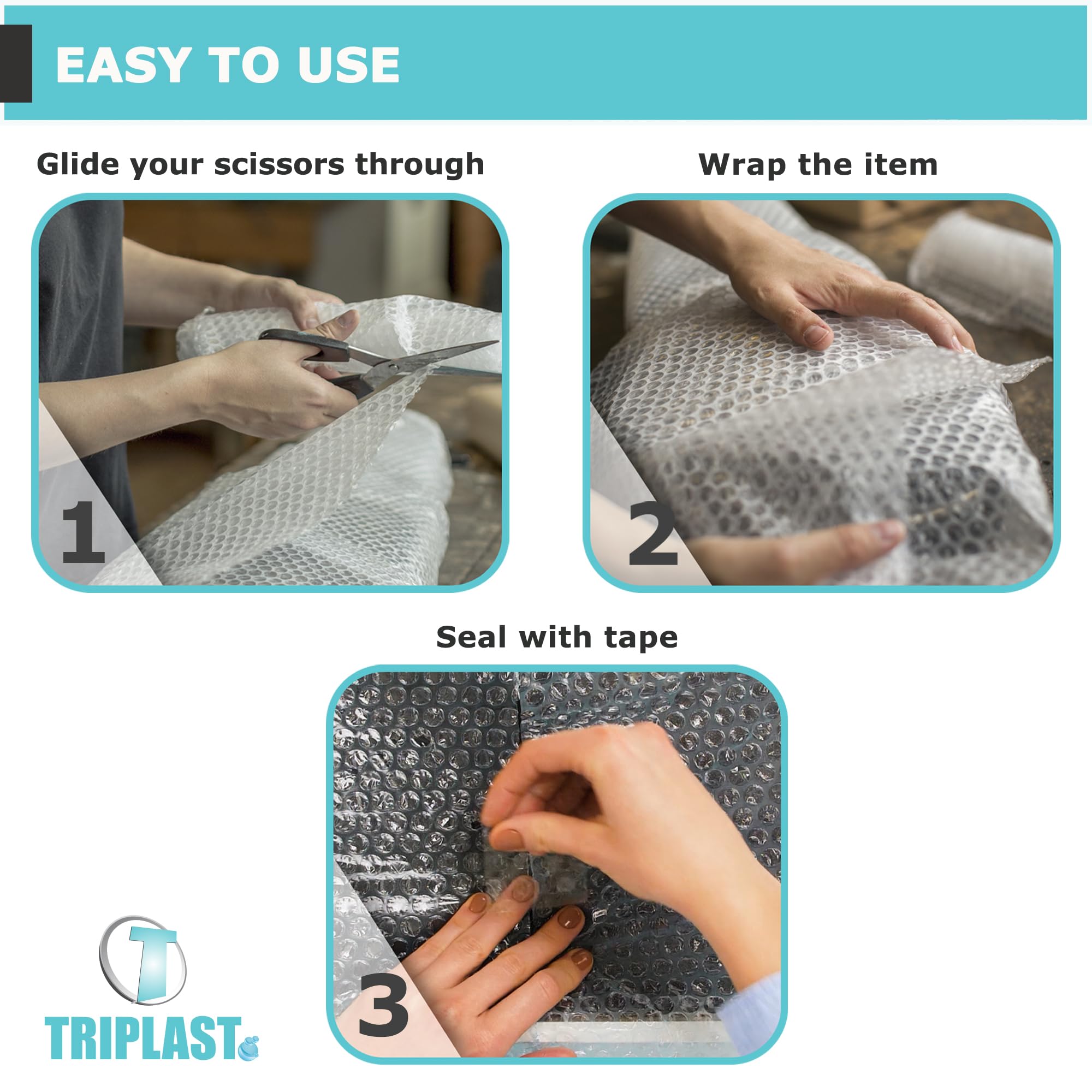 EASY TO USE

Glide your scissors through

1

Wrap the item

2

Seal with tape

3

T

TRIPLAST