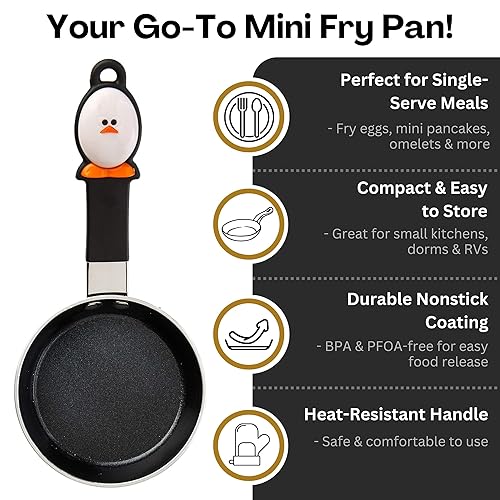 Your Go-To Mini Fry Pan!

Perfect for Single-Serve Meals

- Fry eggs, mini pancakes, omelets & more

Compact & Easy to Store

- Great for small kitchens, dorms & RVs

Durable Nonstick Coating

- BPA & PFOA-free for easy food release

Heat-Resistant Handle

- Safe & comfortable to use