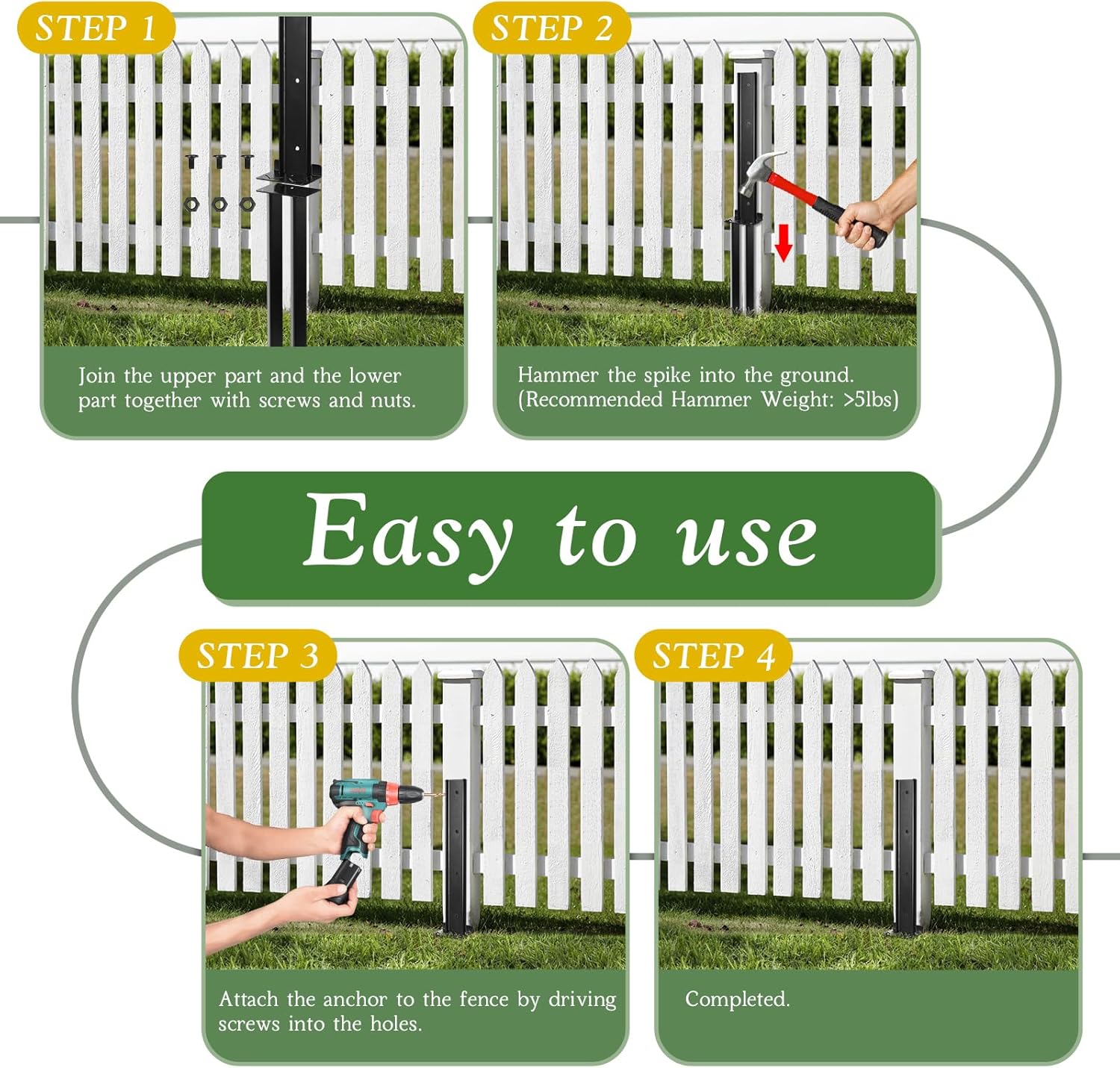 STEP 1

Join the upper part and the lower part together with screws and nuts.

STEP 2

Hammer the spike into the ground. (Recommended Hammer Weight: >5lbs)

Easy to use

STEP 3

Attach the anchor to the fence by driving screws into the holes.

STEP 4

Completed.