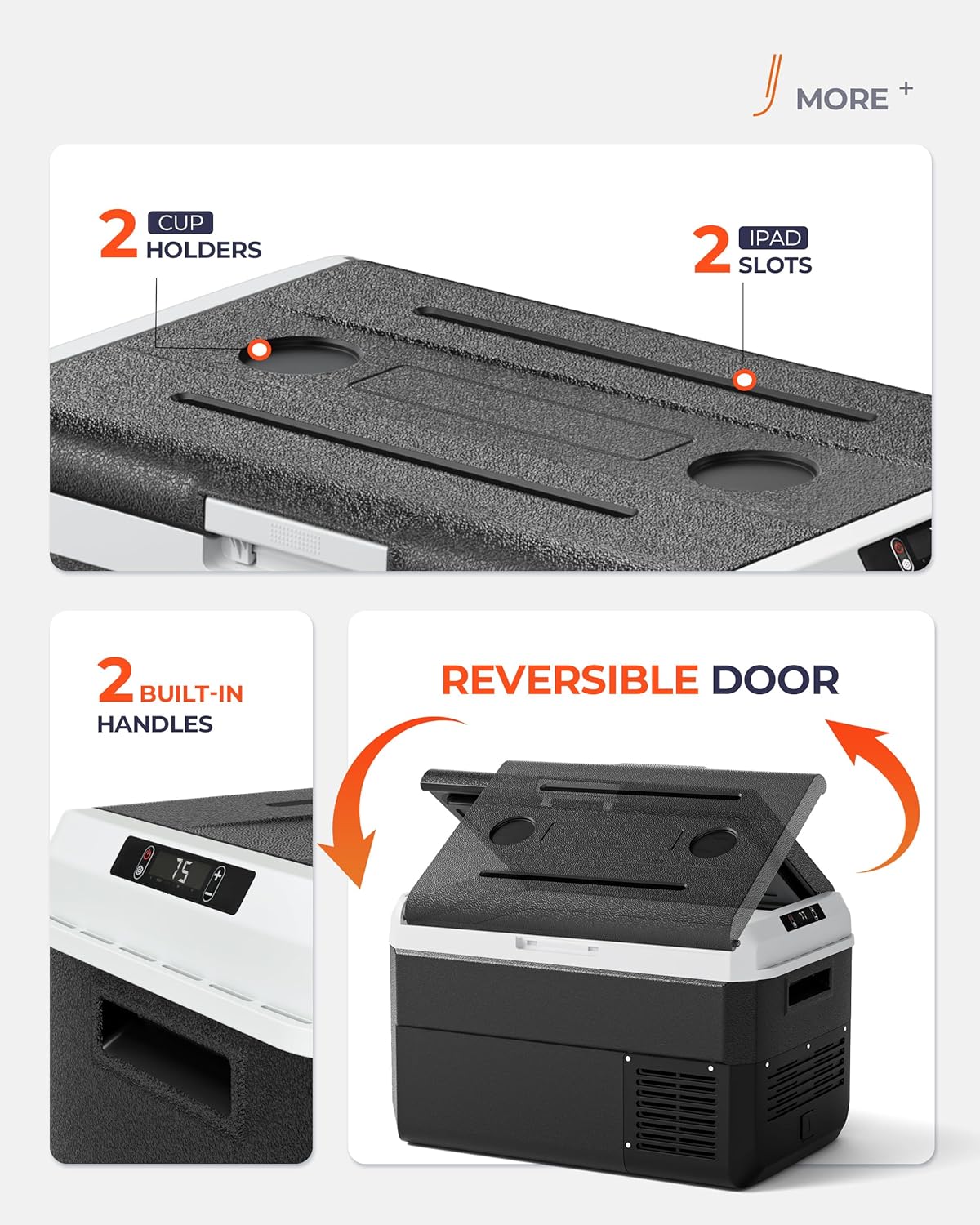 MORE +

2 CUP HOLDERS

2 IPAD SLOTS

2 BUILT-IN HANDLES

75

REVERSIBLE DOOR