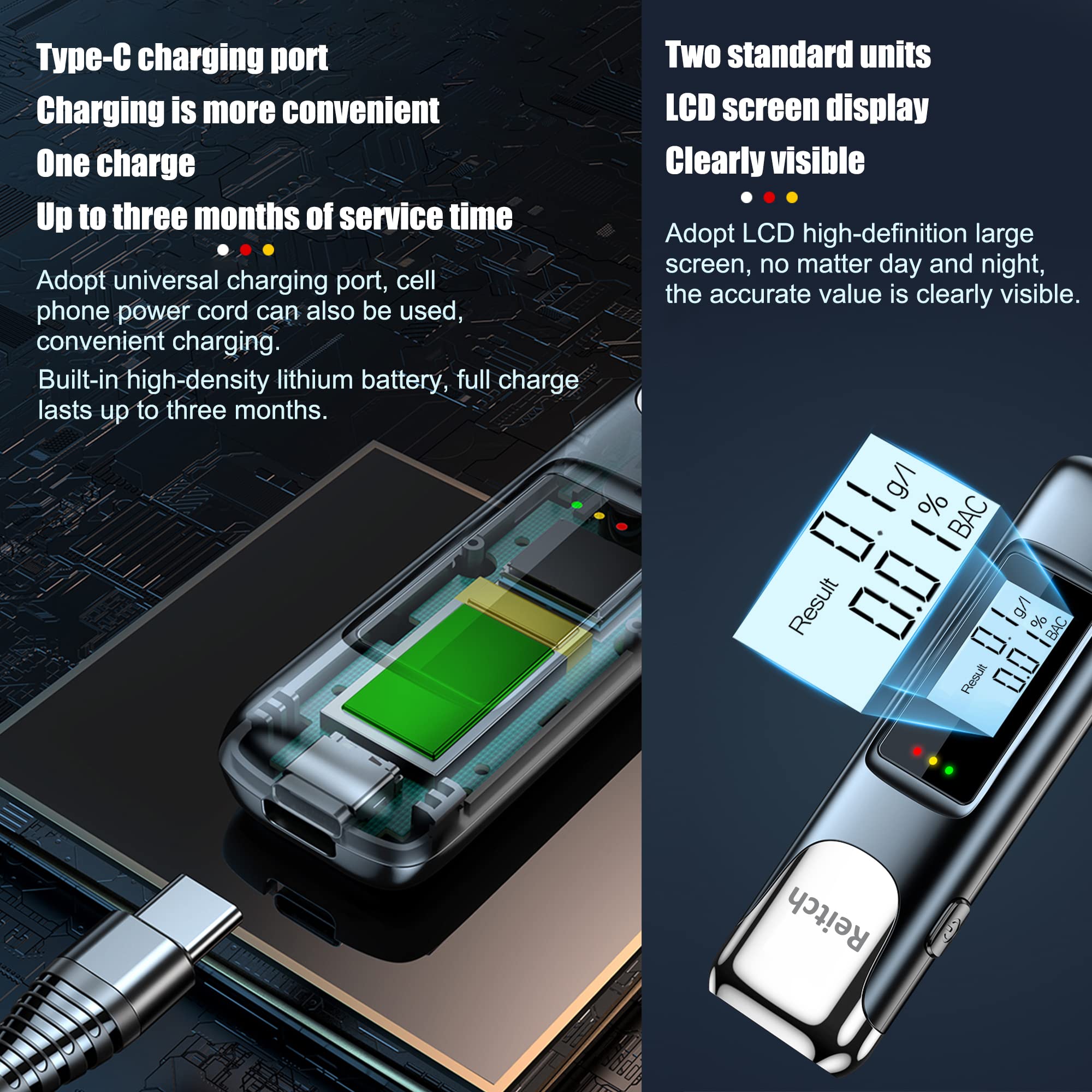 Type-C charging port
Charging is more convenient
One charge
Up to three months of service time

Adopt universal charging port, cell phone power cord can also be used, convenient charging.

Built-in high-density lithium battery, full charge lasts up to three months.

Two standard units
LCD screen display
Clearly visible

Adopt LCD high-definition large screen, no matter day and night, the accurate value is clearly visible.

Result 0.1 g/l
0.01 % BAC

Result 0.1 g/l
0.01 % BAC

Reitch