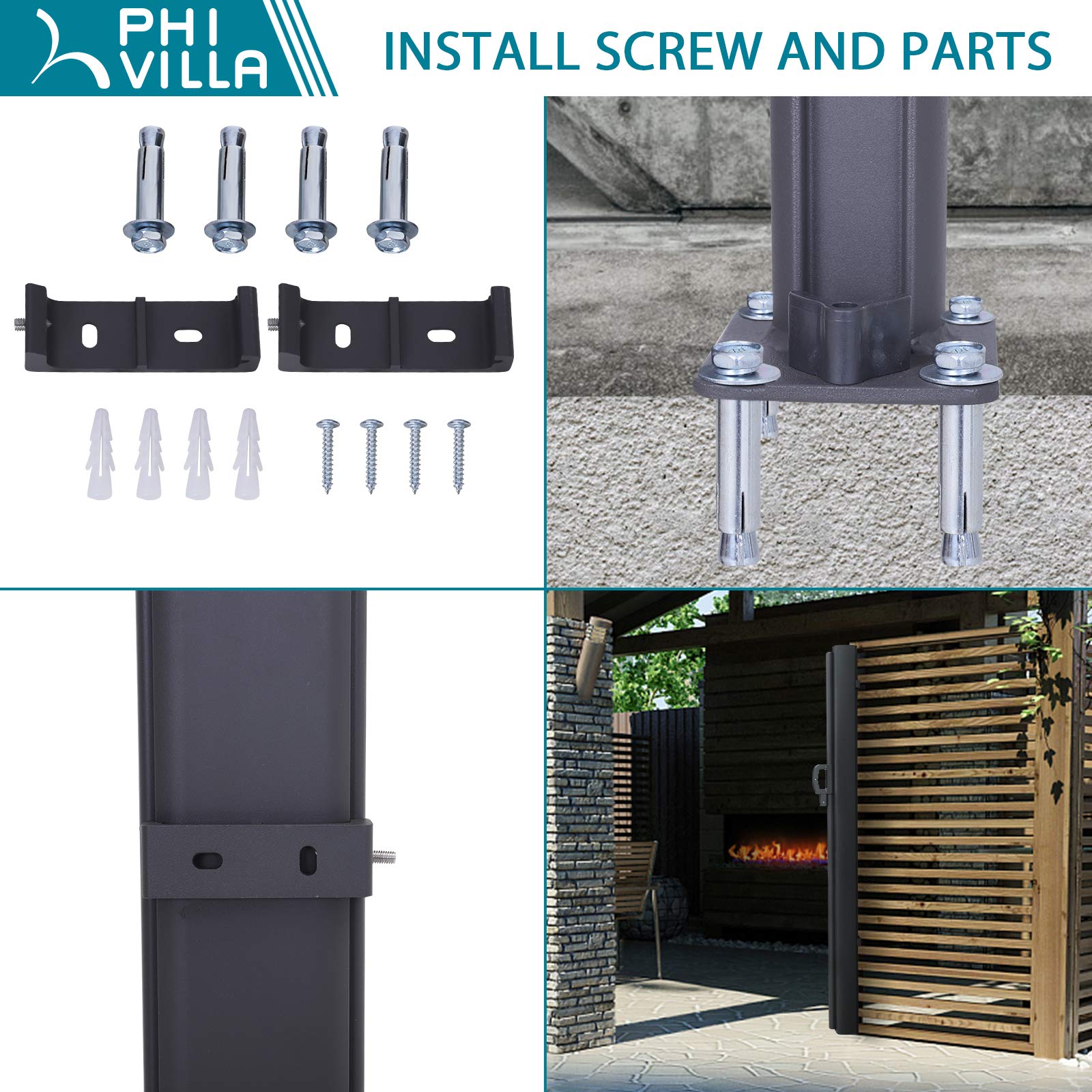 PHI VILLA

INSTALL SCREW AND PARTS