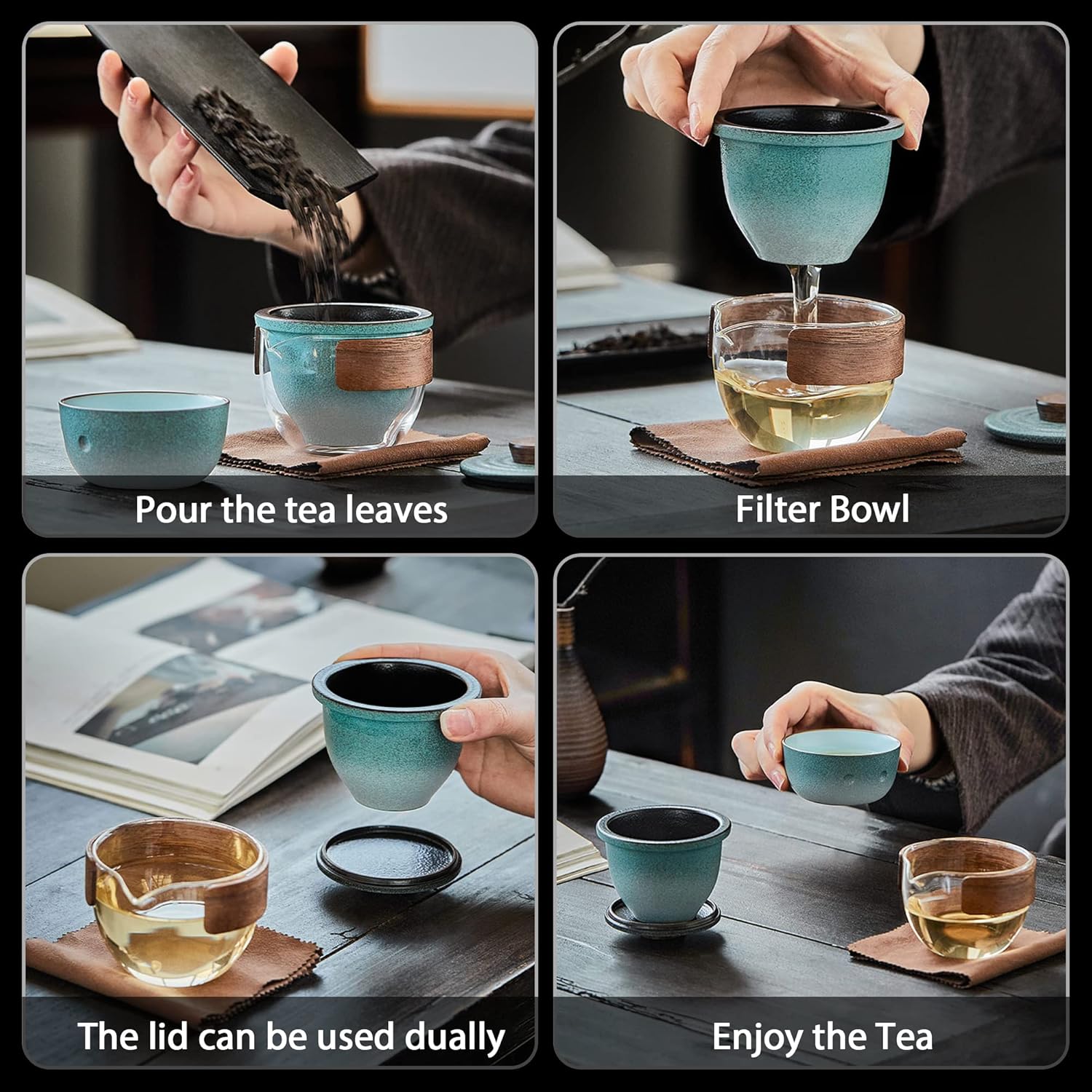 Pour the tea leaves

Filter Bowl

The lid can be used dually

Enjoy the Tea