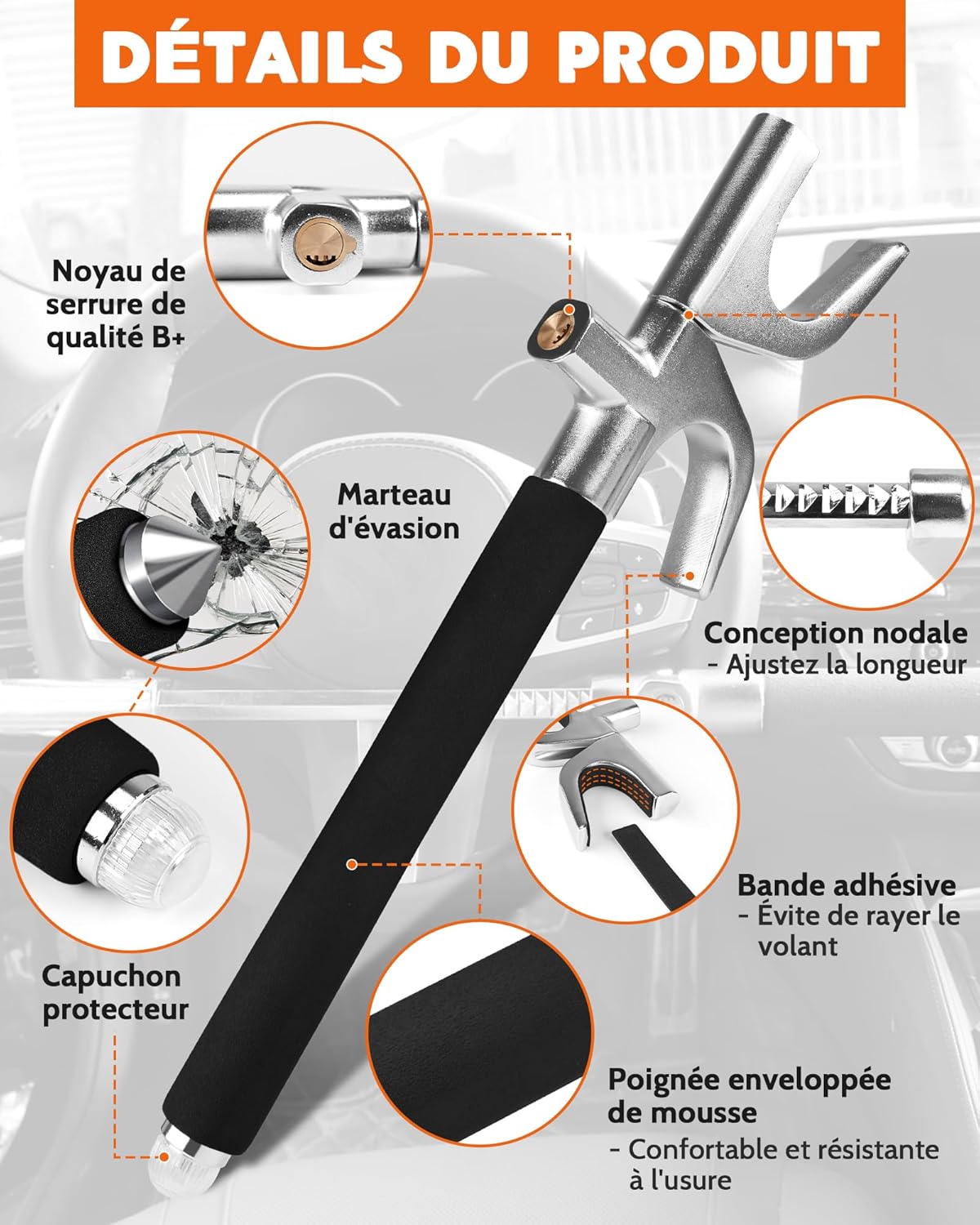 DÉTAILS DU PRODUIT

Noyau de serrure de qualité B+

Marteau d'évasion

Conception nodale
- Ajustez la longueur

Bande adhésive
- Évite de rayer le volant

Capuchon protecteur

Poignée enveloppée de mousse
- Confortable et résistante à l'usure