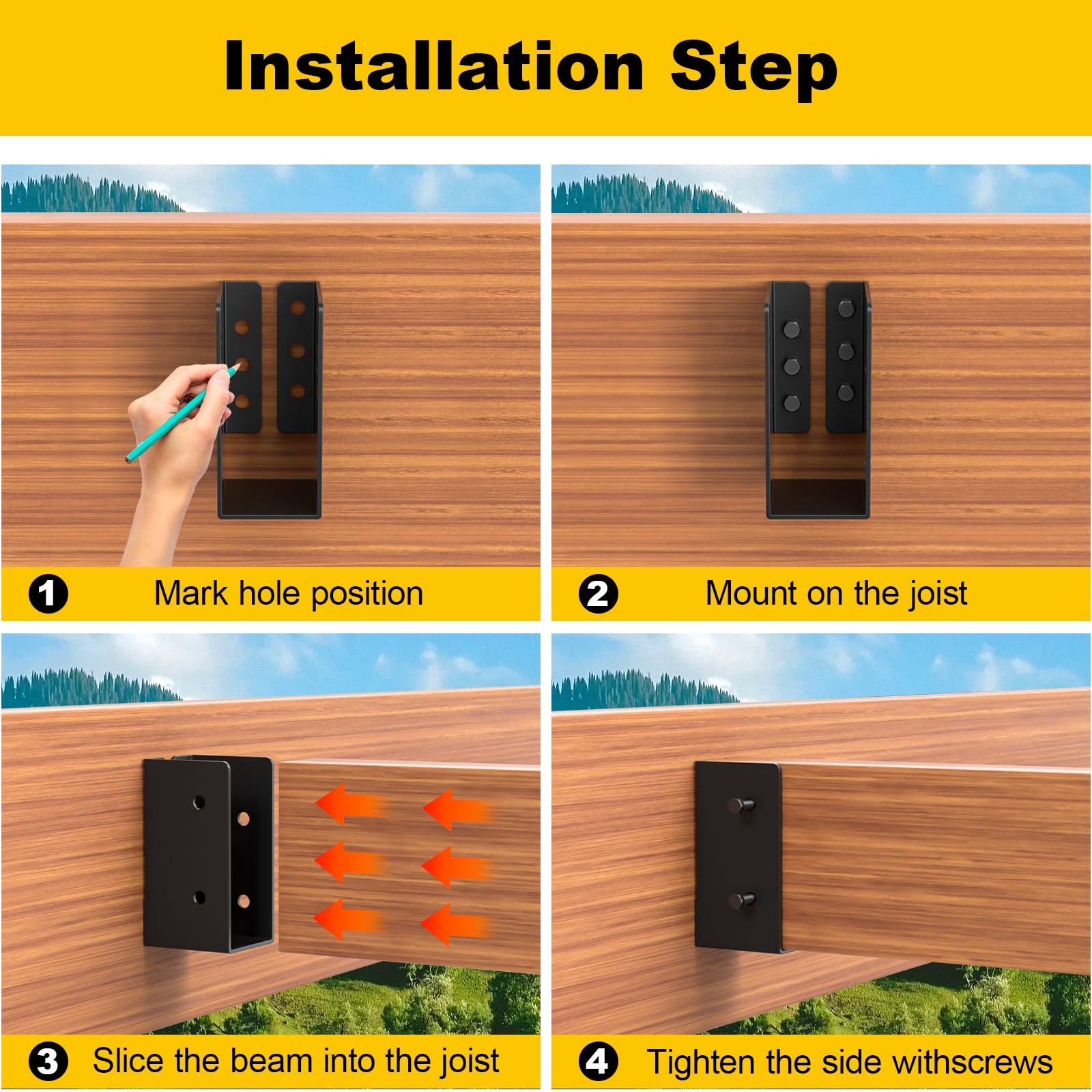 Installation Step

1 Mark hole position

2 Mount on the joist

3 Slice the beam into the joist

4 Tighten the side withscrews