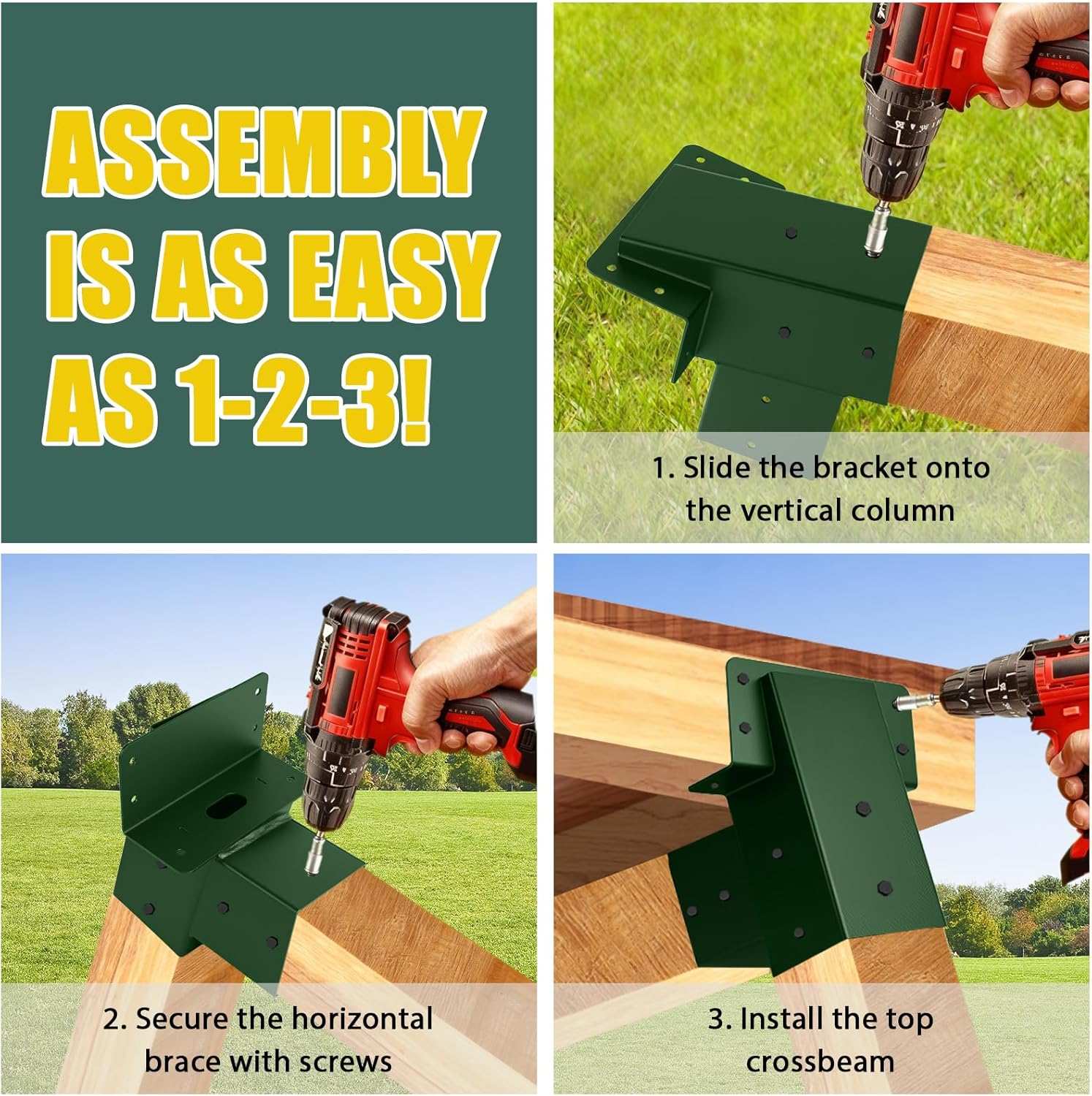 ASSEMBLY IS AS EASY AS 1-2-3!

1. Slide the bracket onto the vertical column

2. Secure the horizontal brace with screws

3. Install the top crossbeam