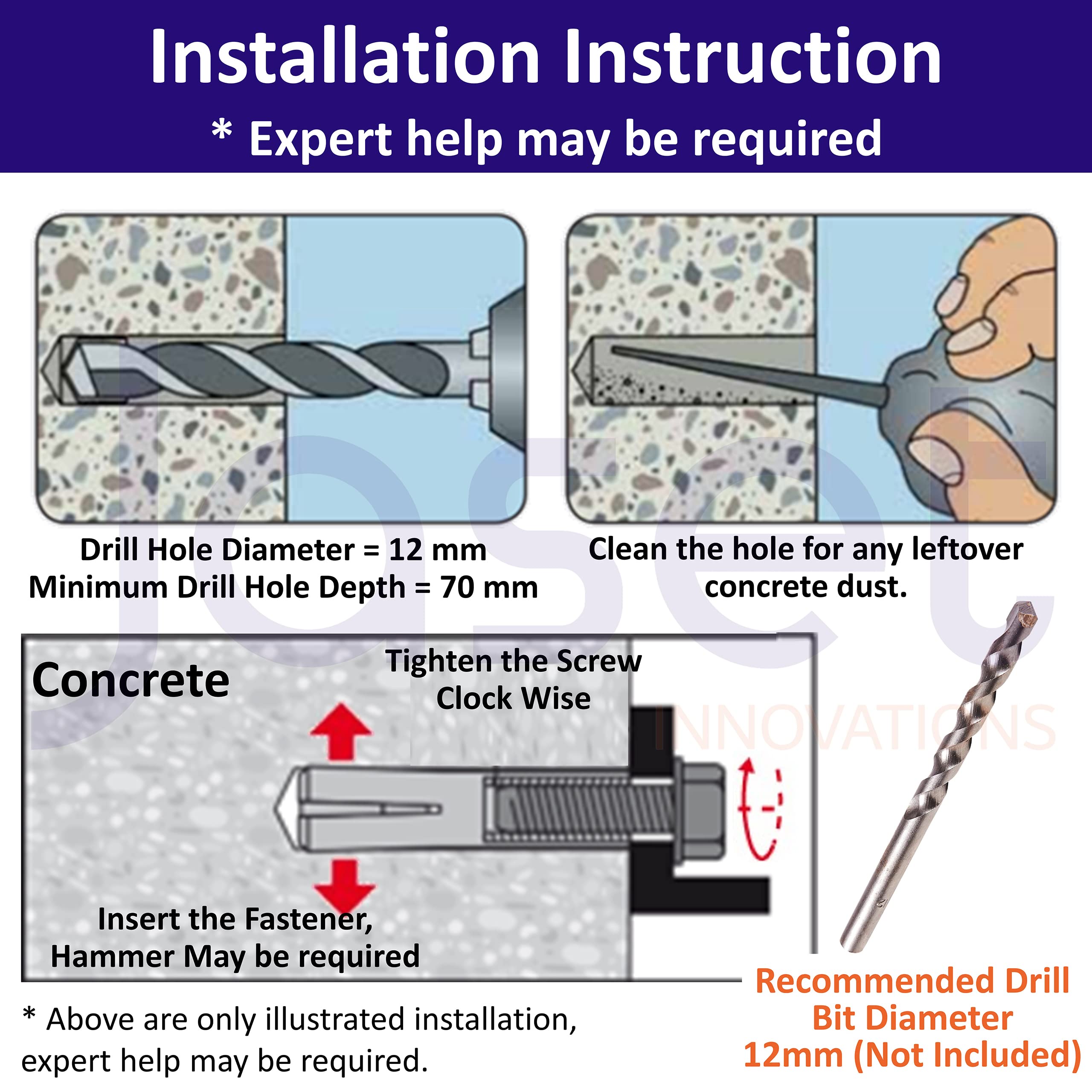 Installation Instruction
* Expert help may be required

Drill Hole Diameter = 12 mm
Minimum Drill Hole Depth = 70 mm

Clean the hole for any leftover concrete dust.

Joset
INNOVATIONS

Concrete

Tighten the Screw Clock Wise

Insert the Fastener, Hammer May be required

* Above are only illustrated installation, expert help may be required.

Recommended Drill Bit Diameter 12mm (Not Included)