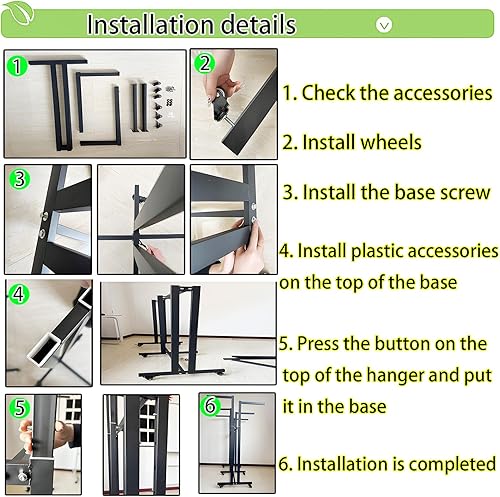 Installation details

1

2

3

4

5

6

1. Check the accessories

2. Install wheels

3. Install the base screw

4. Install plastic accessories on the top of the base

5. Press the button on the top of the hanger and put it in the base

6. Installation is completed