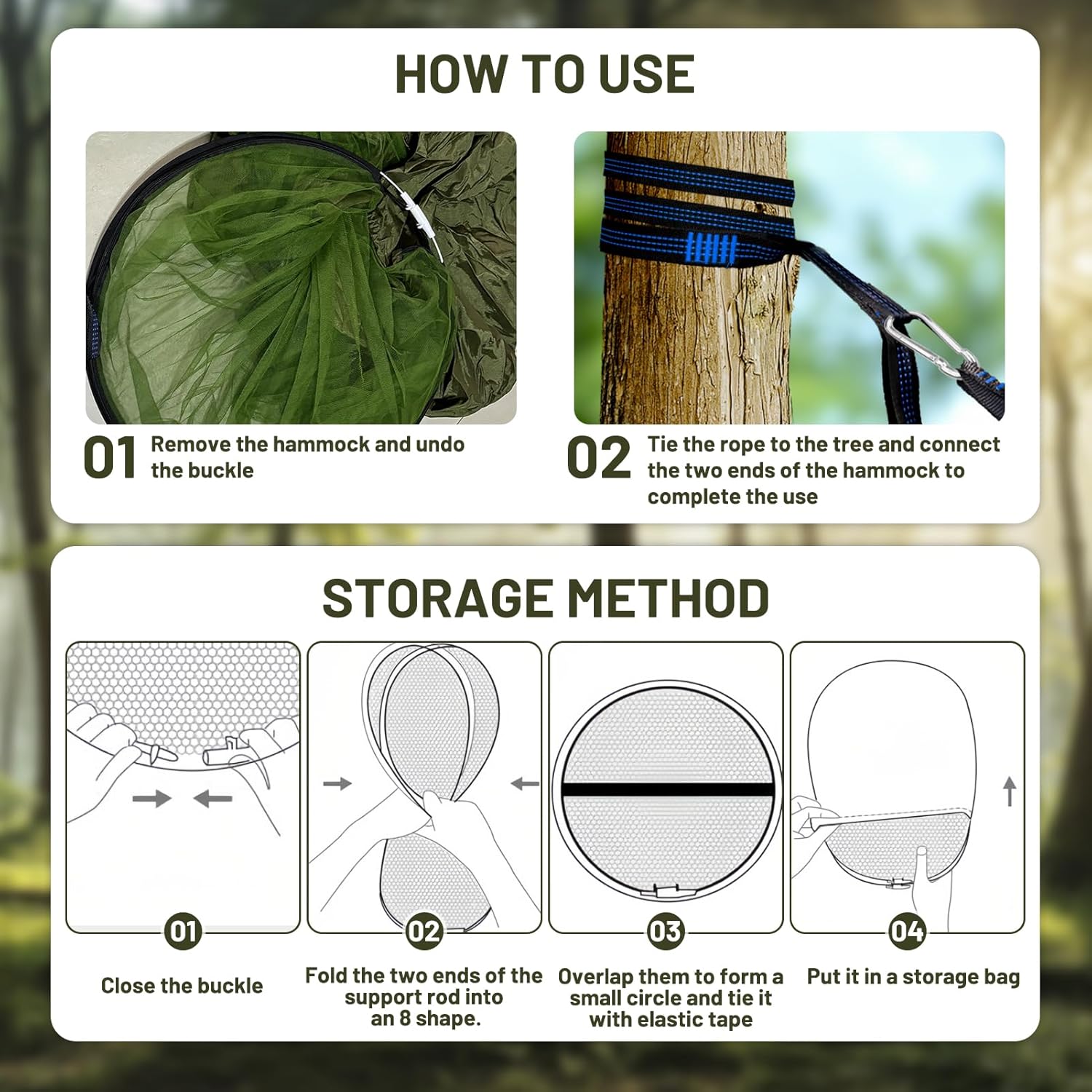 HOW TO USE

01 Remove the hammock and undo the buckle

02 Tie the rope to the tree and connect the two ends of the hammock to complete the use

STORAGE METHOD

01

Close the buckle

02

Fold the two ends of the support rod into an 8 shape.

03

Overlap them to form a small circle and tie it with elastic tape

04

Put it in a storage bag