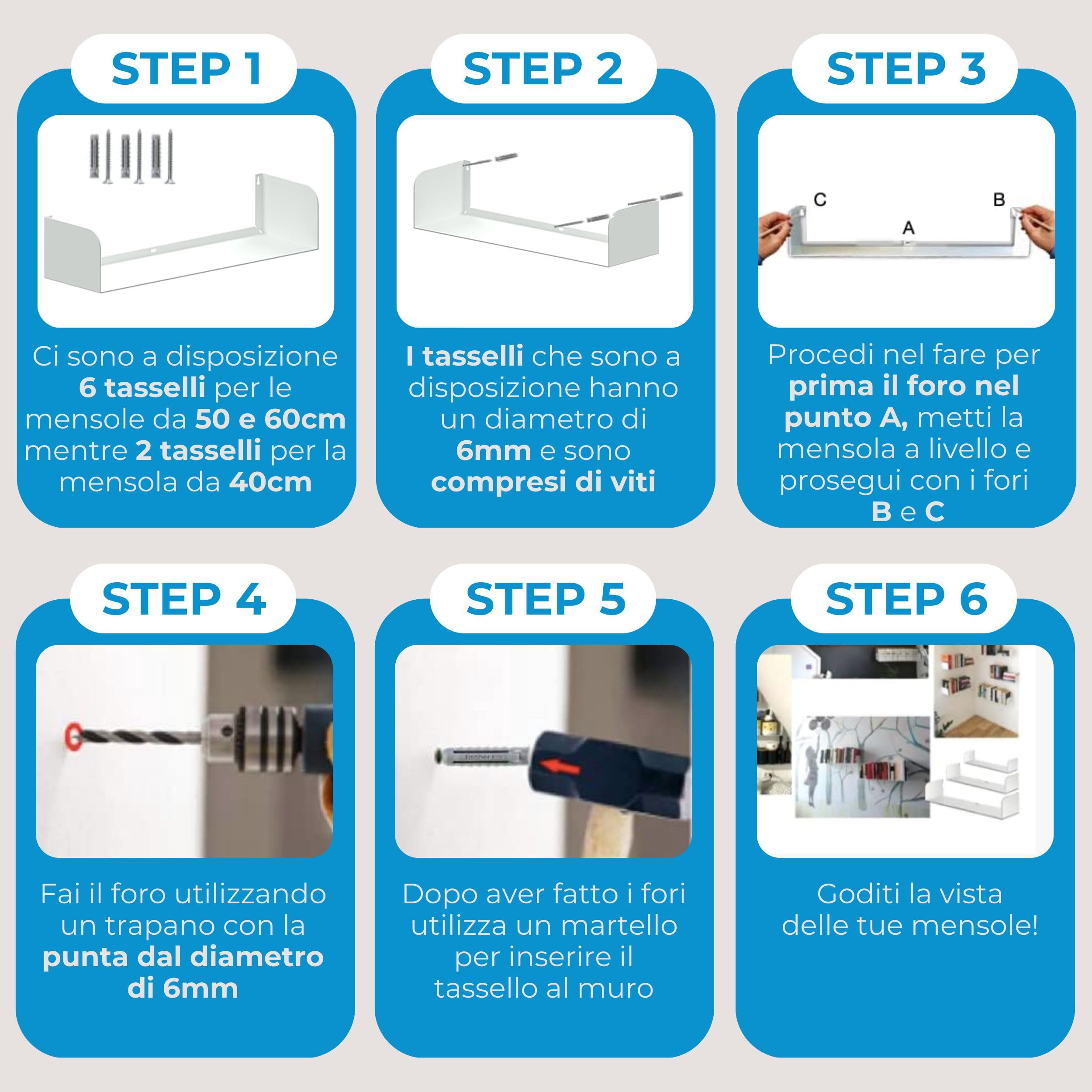 STEP 1

Ci sono a disposizione 6 tasselli per le mensole da 50 e 60cm mentre 2 tasselli per la mensola da 40cm

STEP 2

I tasselli che sono a disposizione hanno un diametro di 6mm e sono compresi di viti

STEP 3

C B A

Procedi nel fare per prima il foro nel punto A, metti la mensola a livello e prosegui con i fori B e C

STEP 4

Fai il foro utilizzando un trapano con la punta dal diametro di 6mm

STEP 5

fischer

Dopo aver fatto i fori utilizza un martello per inserire il tassello al muro

STEP 6

Goditi la vista delle tue mensole!