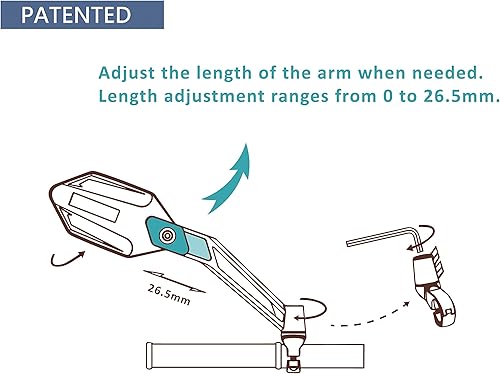 PATENTED

Adjust the length of the arm when needed.
Length adjustment ranges from 0 to 26.5mm.

26.5mm