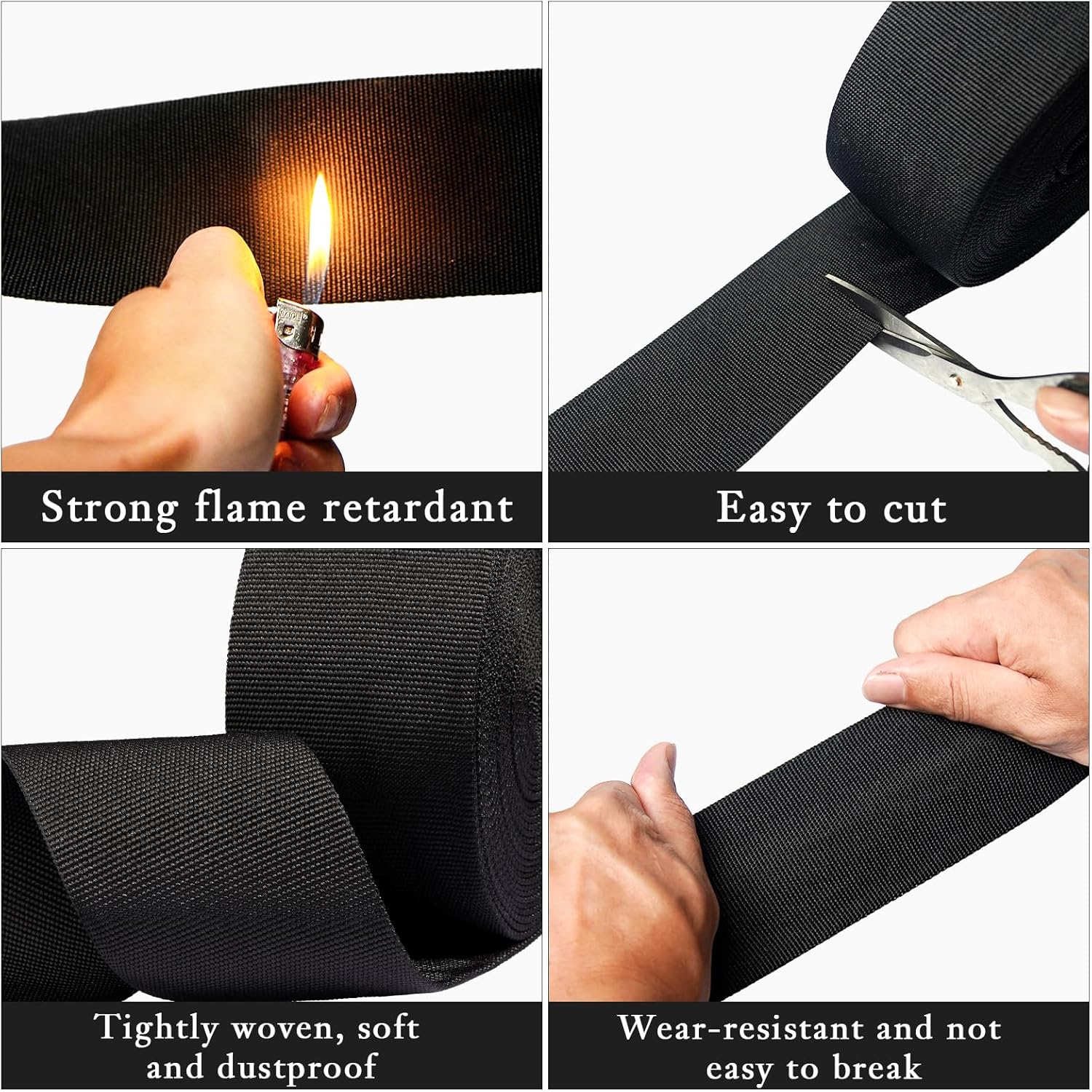 Strong flame retardant

Easy to cut

Tightly woven, soft and dustproof

Wear-resistant and not easy to break