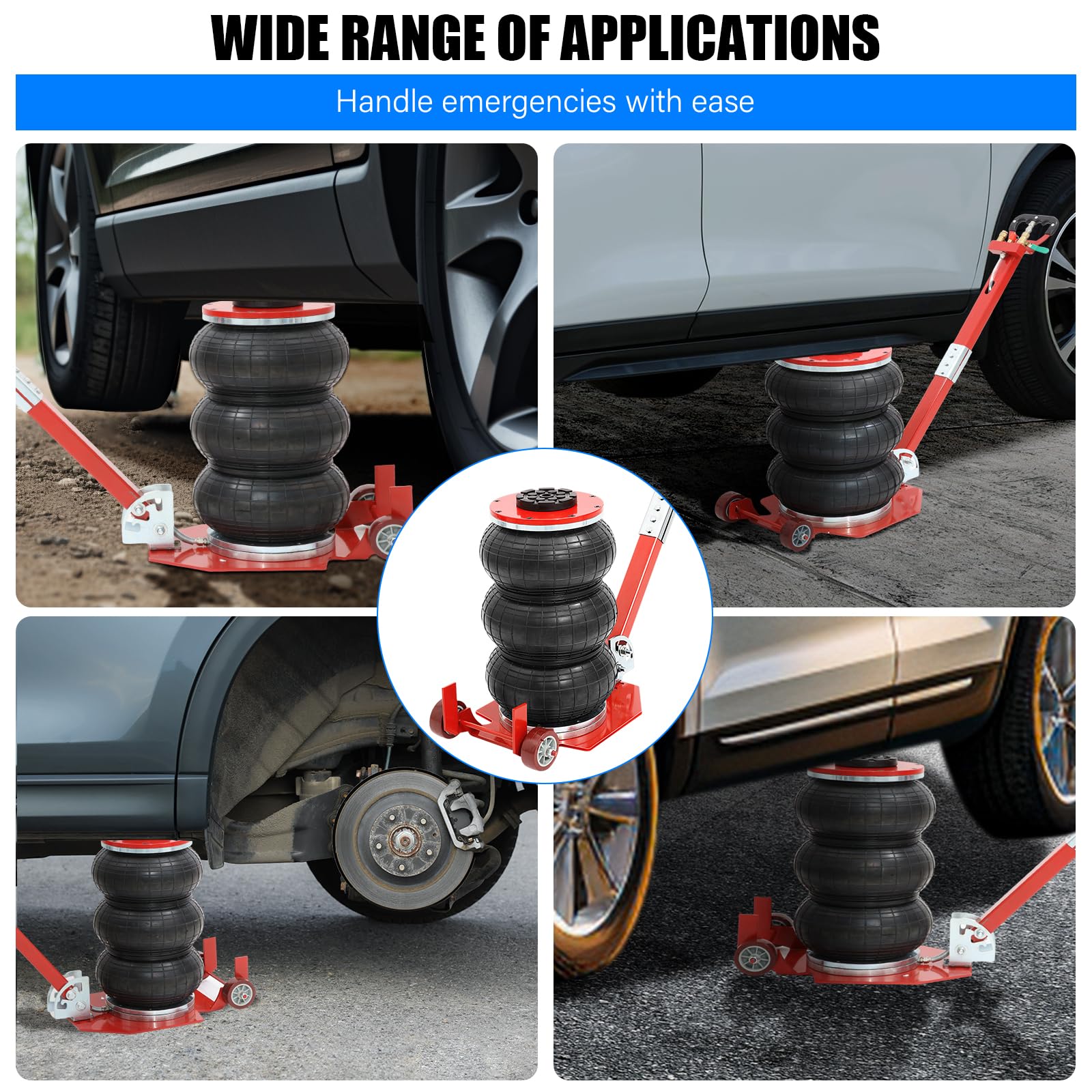 WIDE RANGE OF APPLICATIONS

Handle emergencies with ease