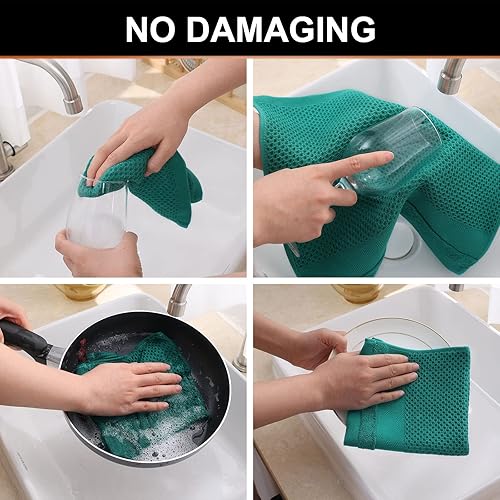 NO DAMAGING