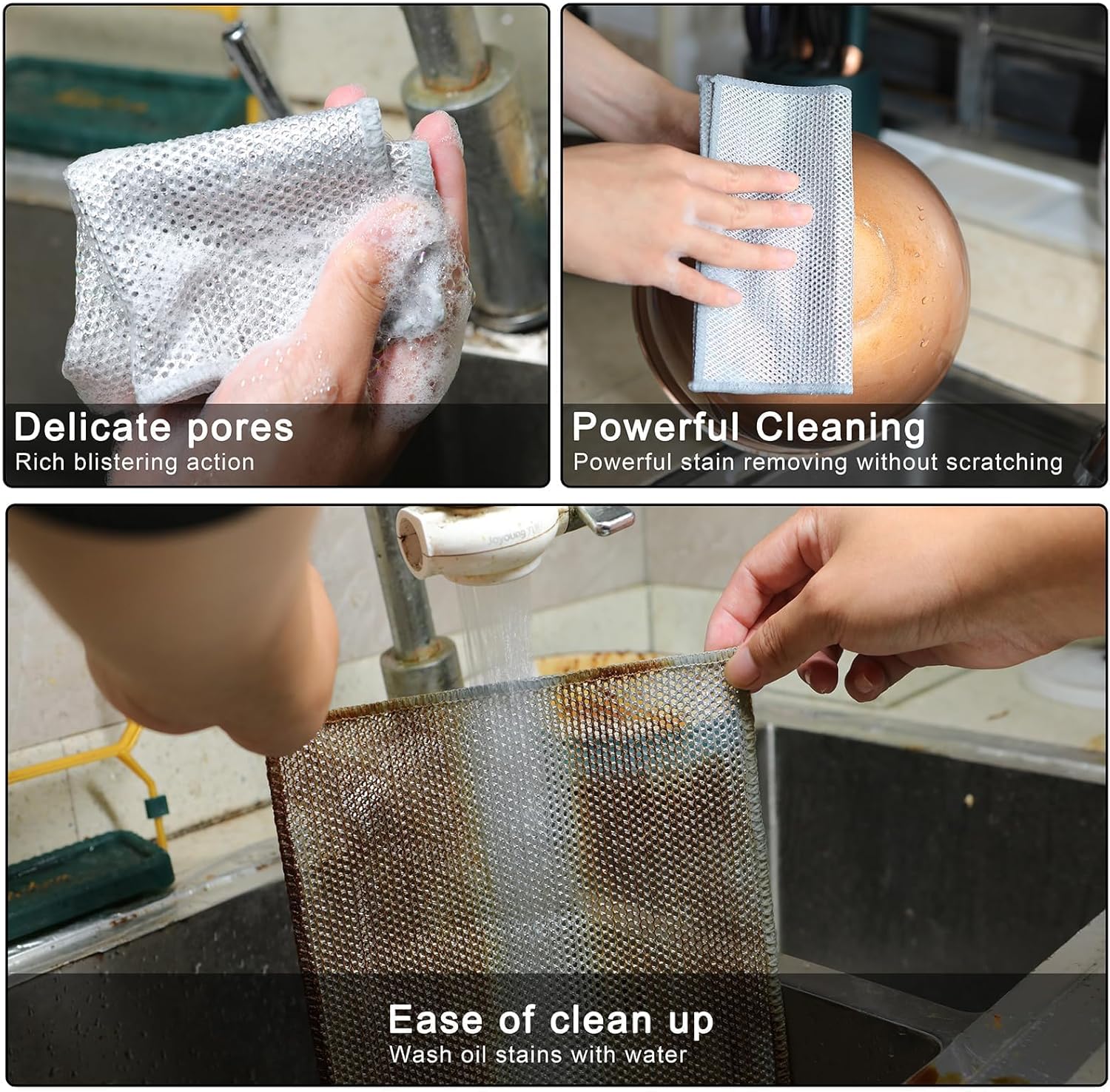 Delicate pores
Rich blistering action

Powerful Cleaning
Powerful stain removing without scratching

Joyoung

Ease of clean up
Wash oil stains with water