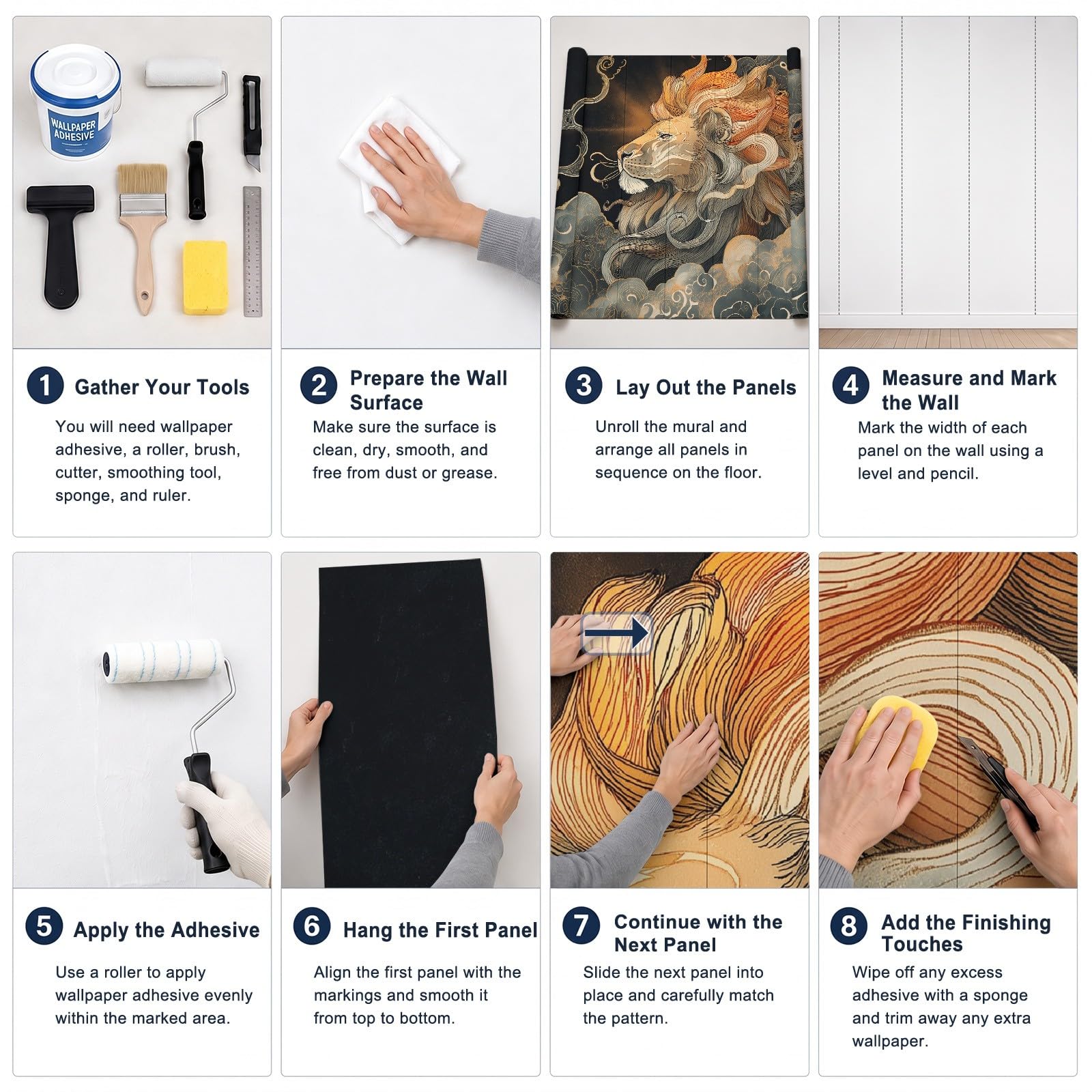 WALLPAPER ADHESIVE

1 Gather Your Tools

You will need wallpaper adhesive, a roller, brush, cutter, smoothing tool, sponge, and ruler.

2 Prepare the Wall Surface

Make sure the surface is clean, dry, smooth, and free from dust or grease.

3 Lay Out the Panels

Unroll the mural and arrange all panels in sequence on the floor.

4 Measure and Mark the Wall

Mark the width of each panel on the wall using a level and pencil.

5 Apply the Adhesive

Use a roller to apply wallpaper adhesive evenly within the marked area.

6 Hang the First Panel

Align the first panel with the markings and smooth it from top to bottom.

7 Continue with the Next Panel

Slide the next panel into place and carefully match the pattern.

8 Add the Finishing Touches

Wipe off any excess adhesive with a sponge and trim away any extra wallpaper.