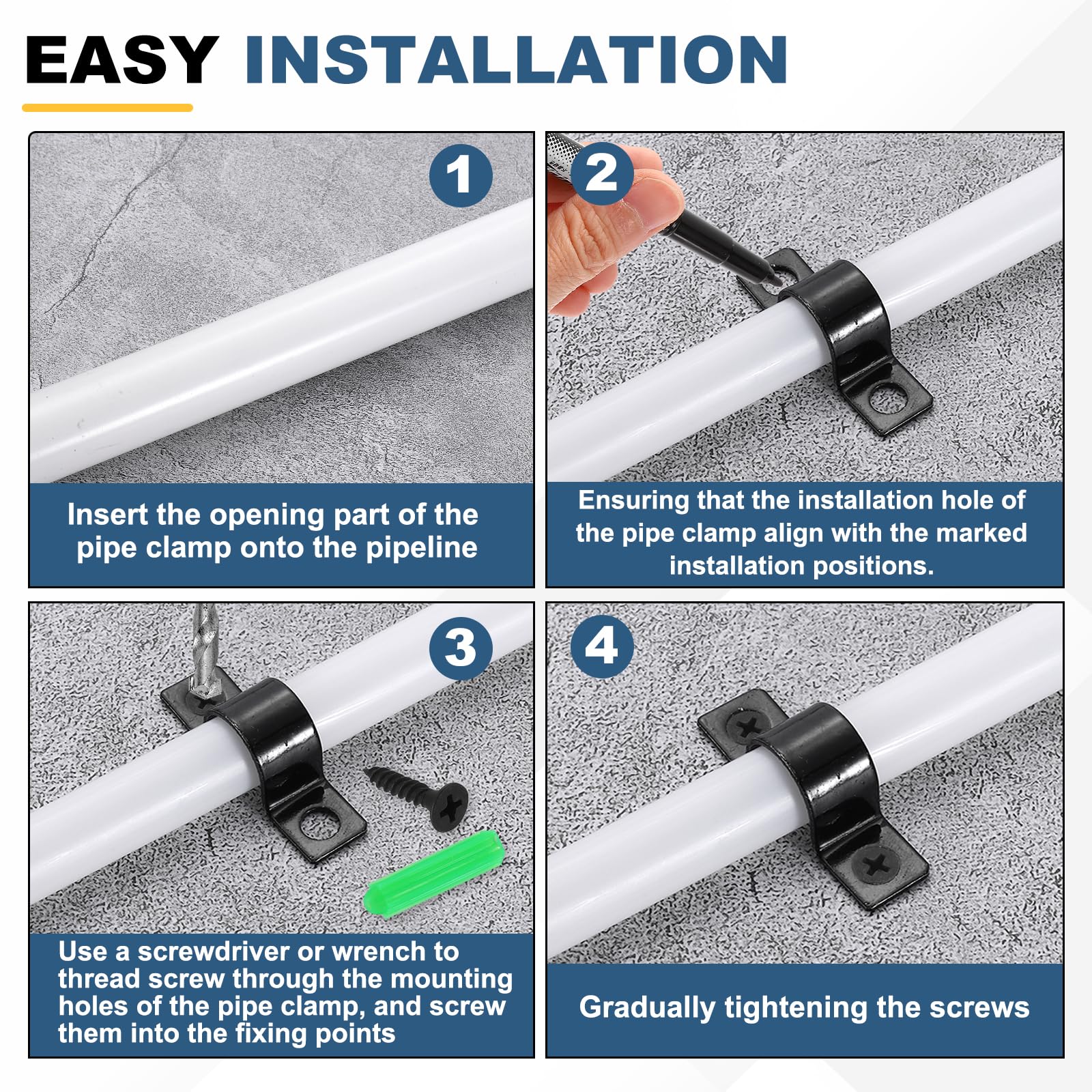 EASY INSTALLATION

1

Insert the opening part of the pipe clamp onto the pipeline

2

Ensuring that the installation hole of the pipe clamp align with the marked installation positions.

3

Use a screwdriver or wrench to thread screw through the mounting holes of the pipe clamp, and screw them into the fixing points

4

Gradually tightening the screws