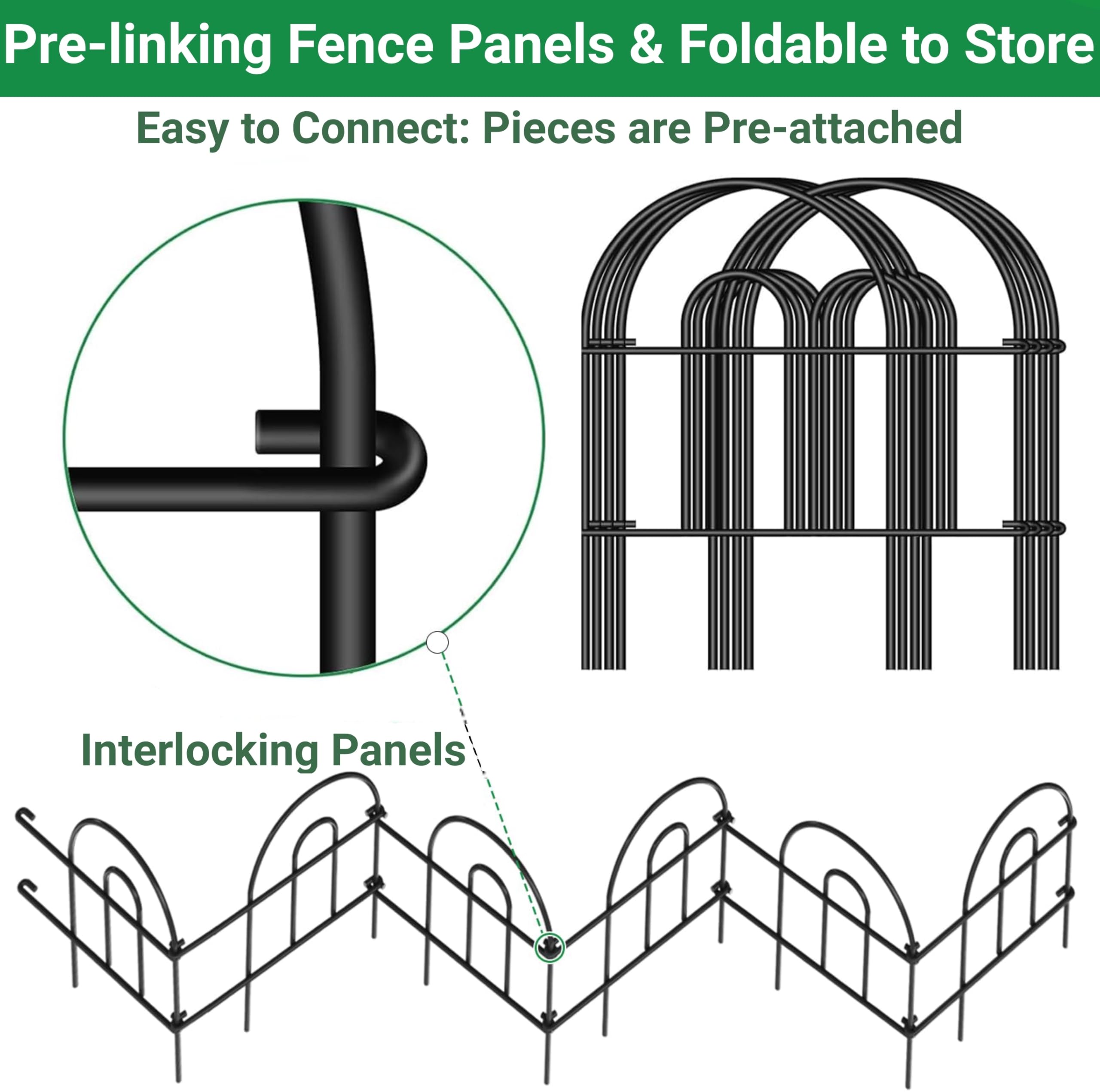 Pre-linking Fence Panels & Foldable to Store

Easy to Connect: Pieces are Pre-attached

Interlocking Panels