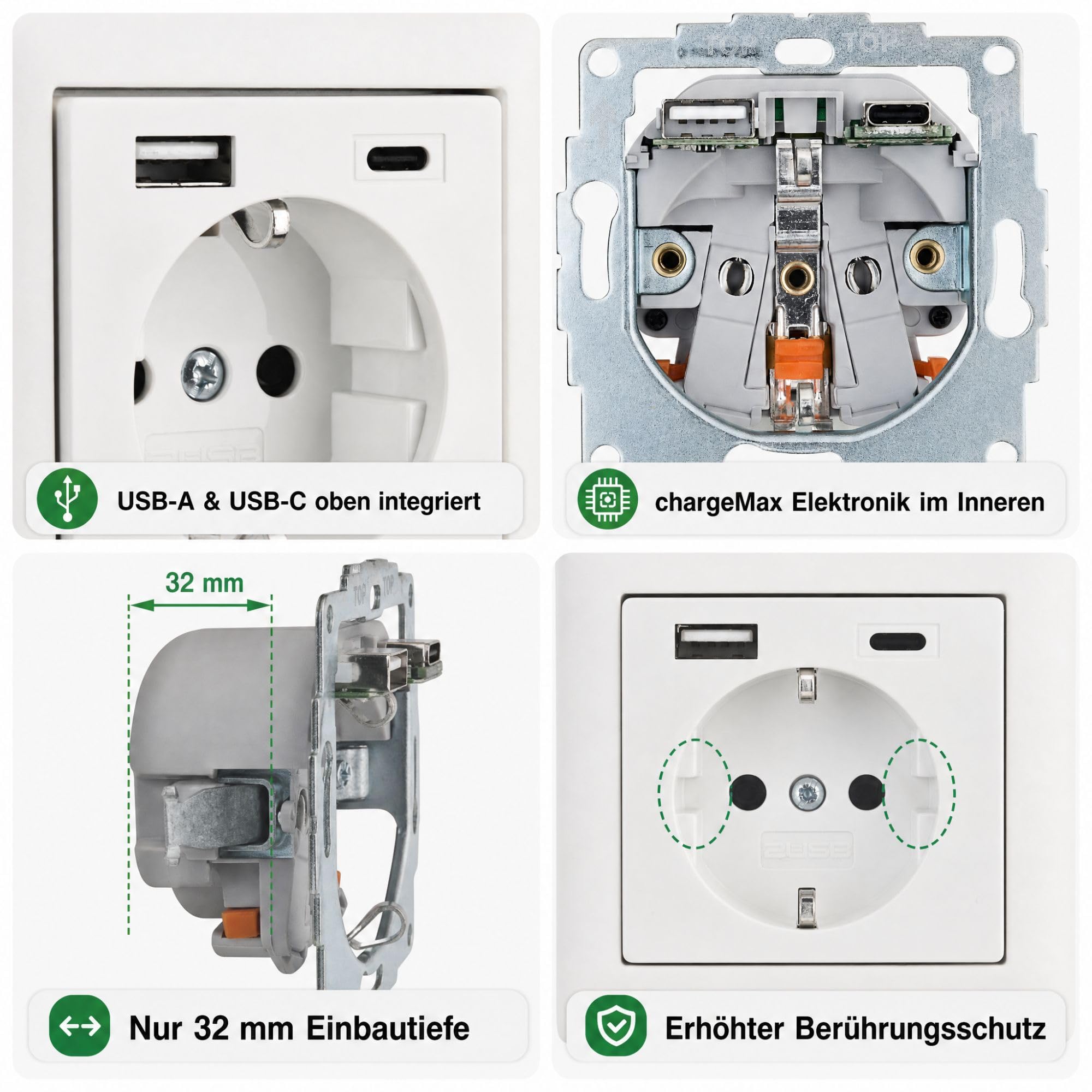 USB-A & USB-C oben integriert

TOP TOP

chargeMax Elektronik im Inneren

32 mm

TOP TOP

Nur 32 mm Einbautiefe

Erhöhter Berührungsschutz