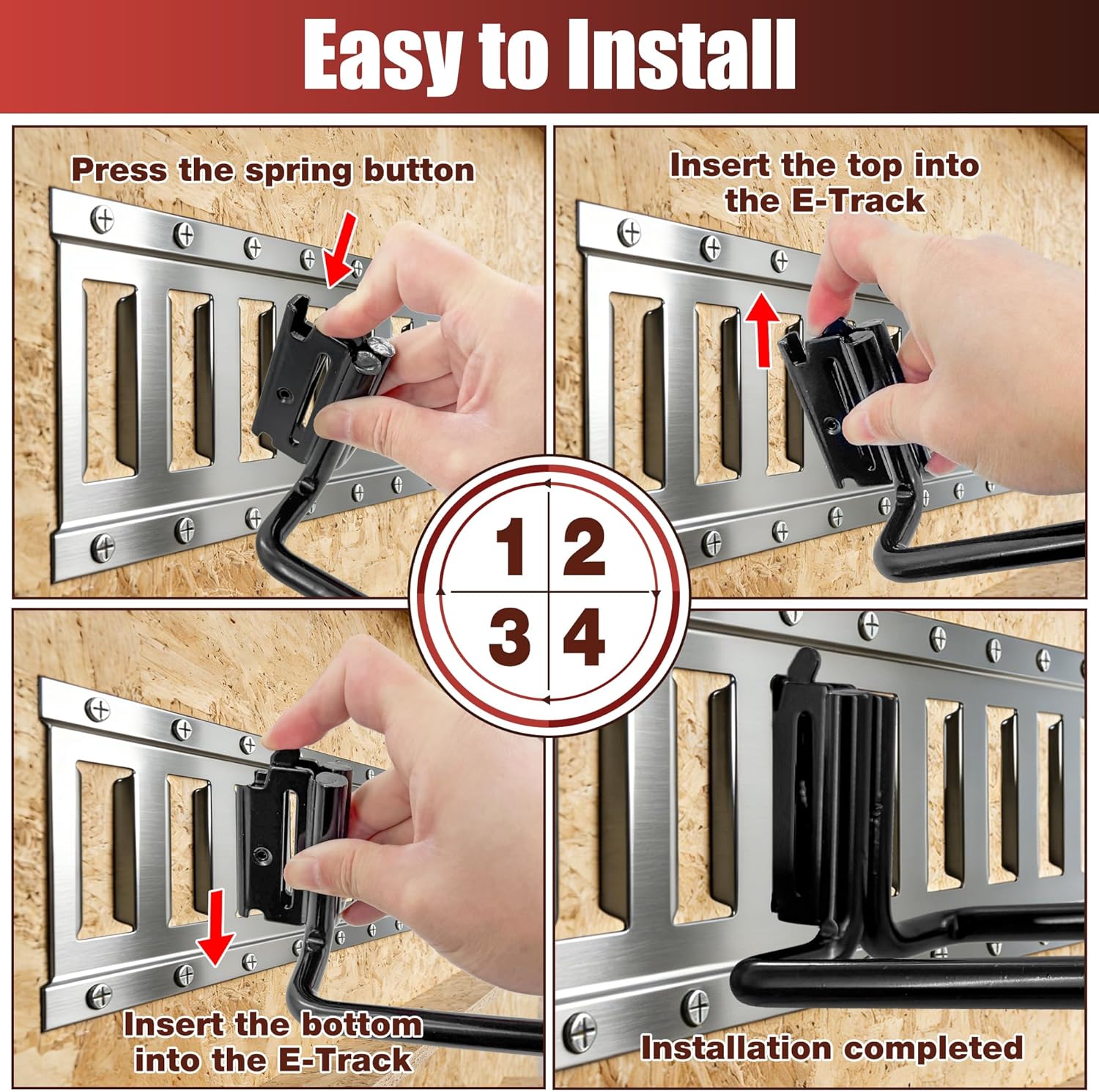 Easy to Install

Press the spring button

Insert the top into the E-Track

1 2
3 4

Insert the bottom into the E-Track

Installation completed