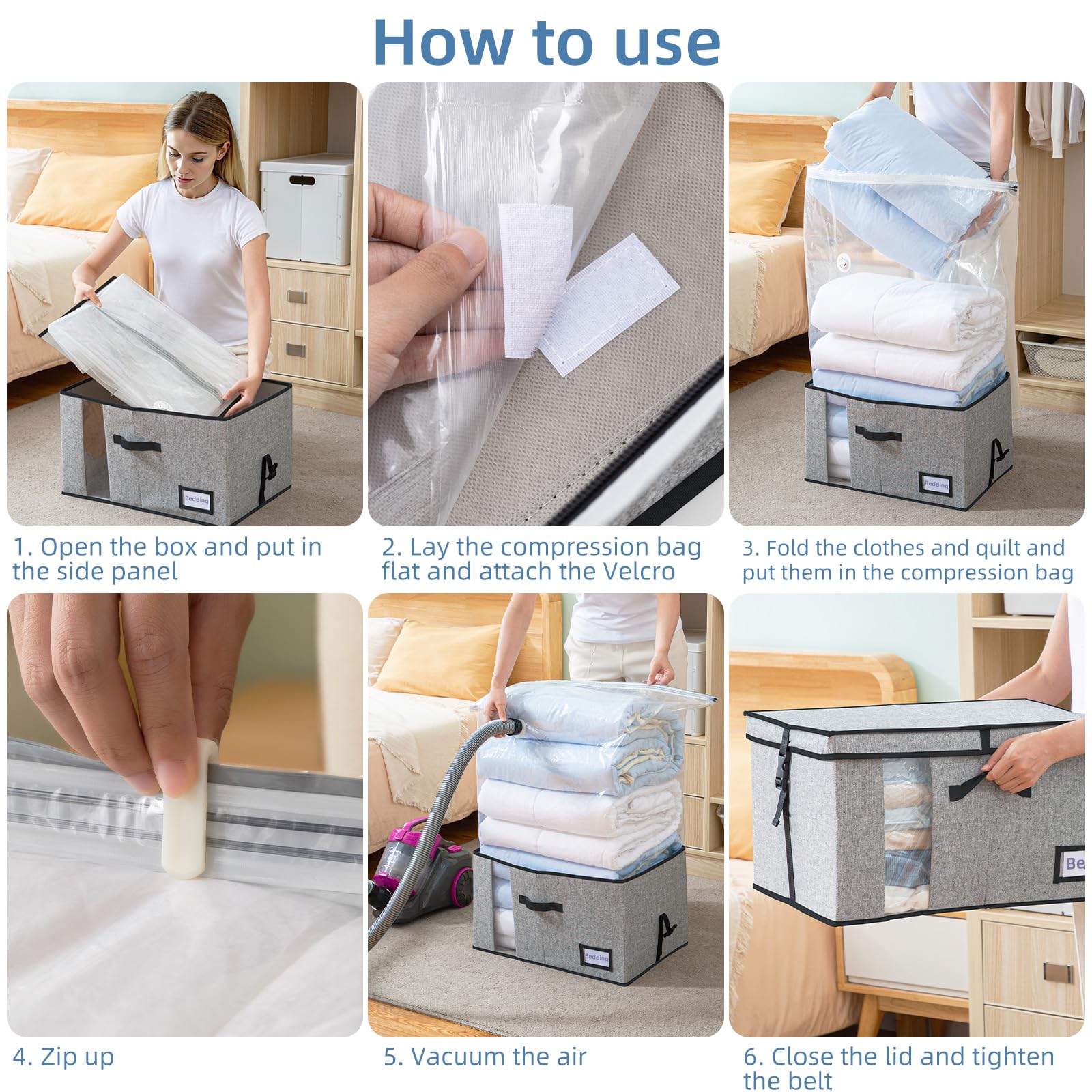 How to use

Bedding

1. Open the box and put in the side panel

2. Lay the compression bag flat and attach the Velcro

Bedding

3. Fold the clothes and quilt and put them in the compression bag

4. Zip up

Bedding

5. Vacuum the air

Be

6. Close the lid and tighten the belt