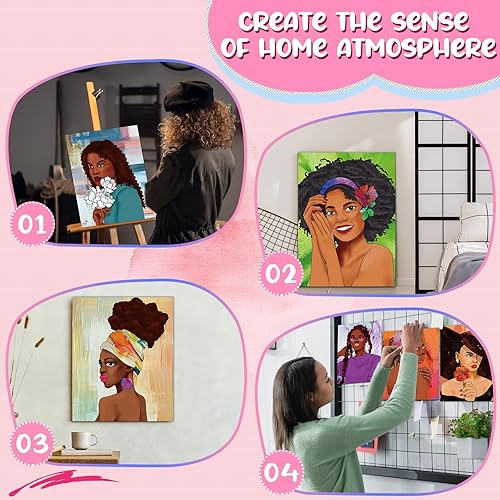 CREATE THE SENSE OF HOME ATMOSPHERE

01

02

03

04