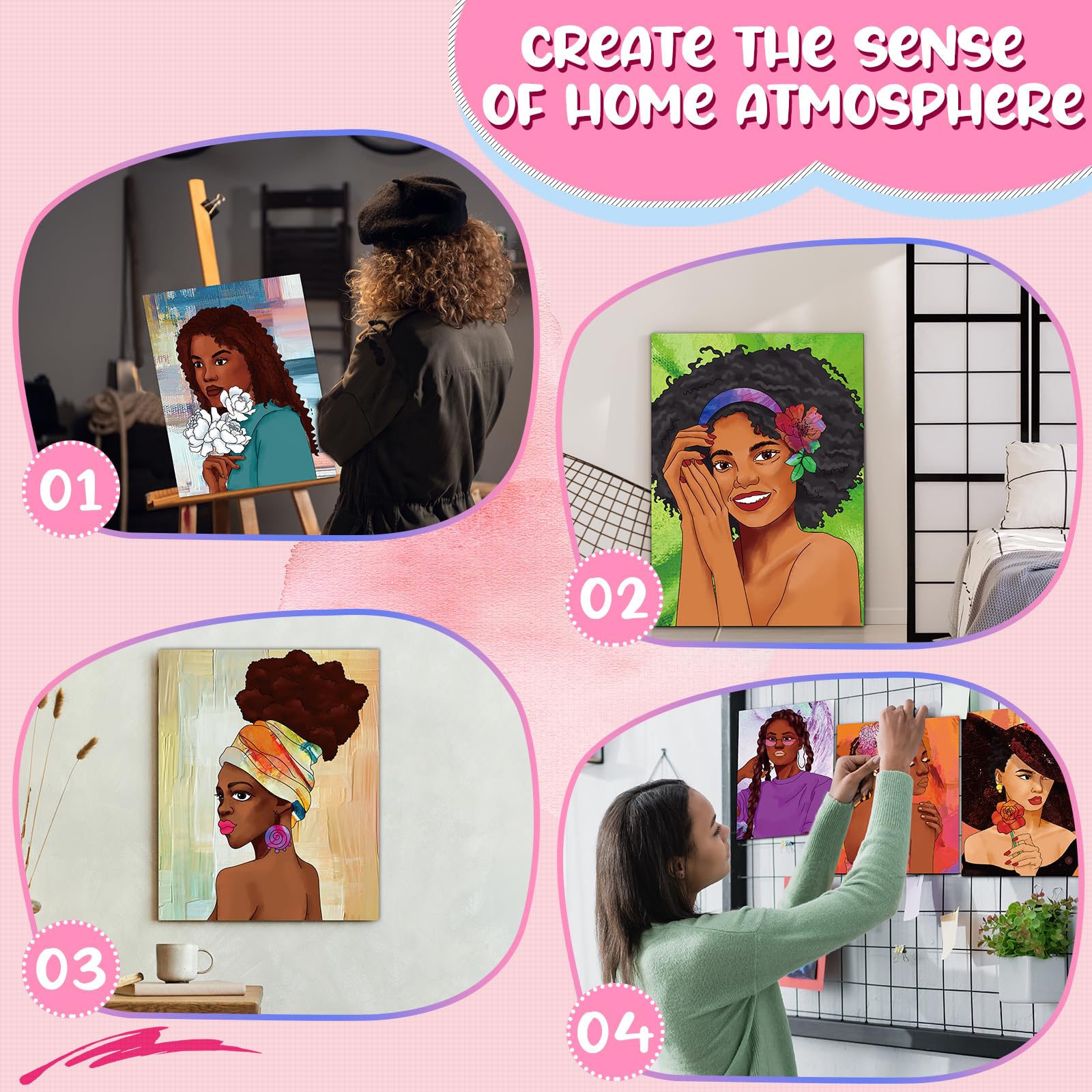 CREATE THE SENSE OF HOME ATMOSPHERE

01

02

03

04