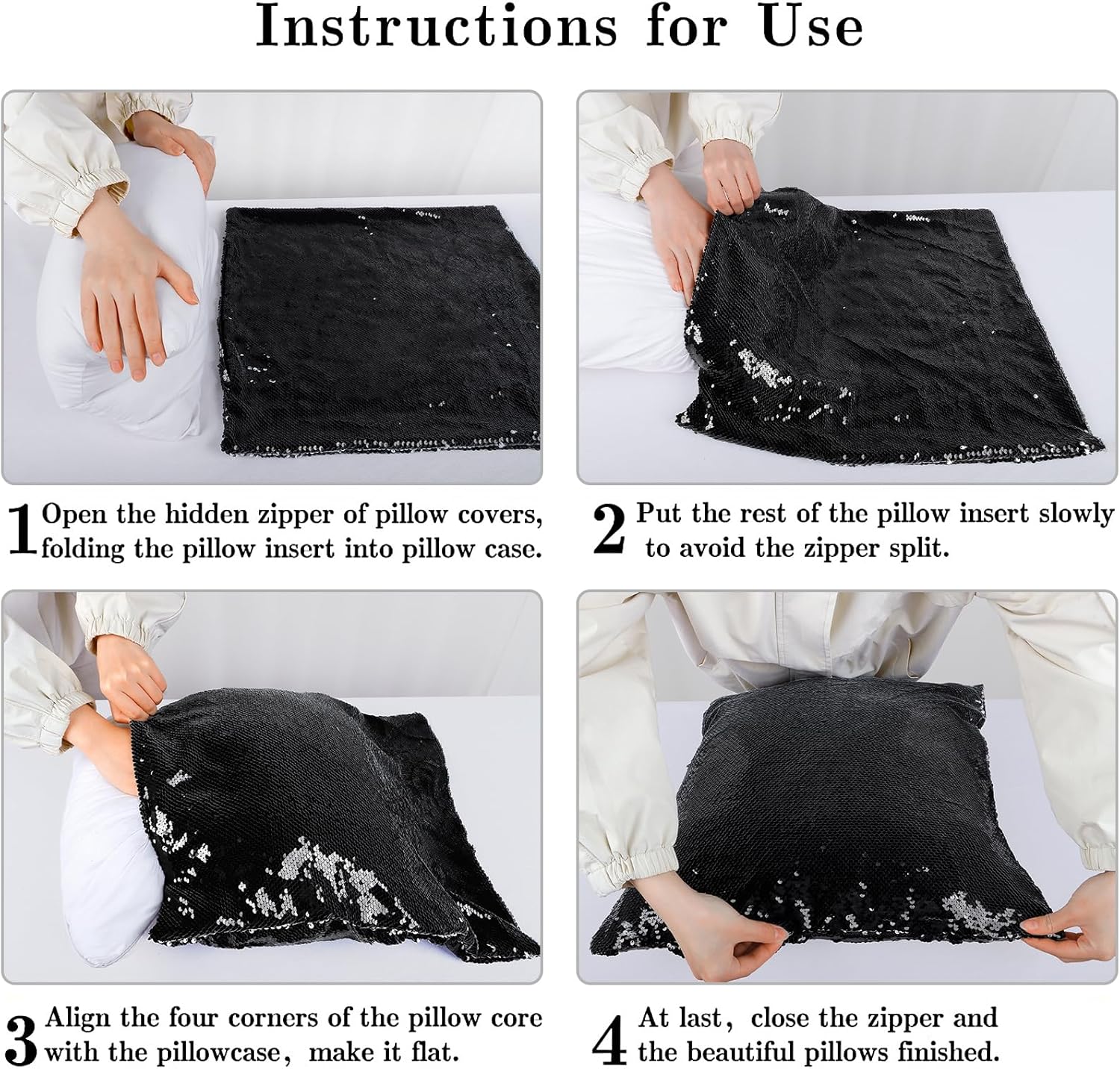 Instructions for Use

1 Open the hidden zipper of pillow covers, folding the pillow insert into pillow case.

2 Put the rest of the pillow insert slowly to avoid the zipper split.

3 Align the four corners of the pillow core with the pillowcase, make it flat.

4 At last, close the zipper and the beautiful pillows finished.