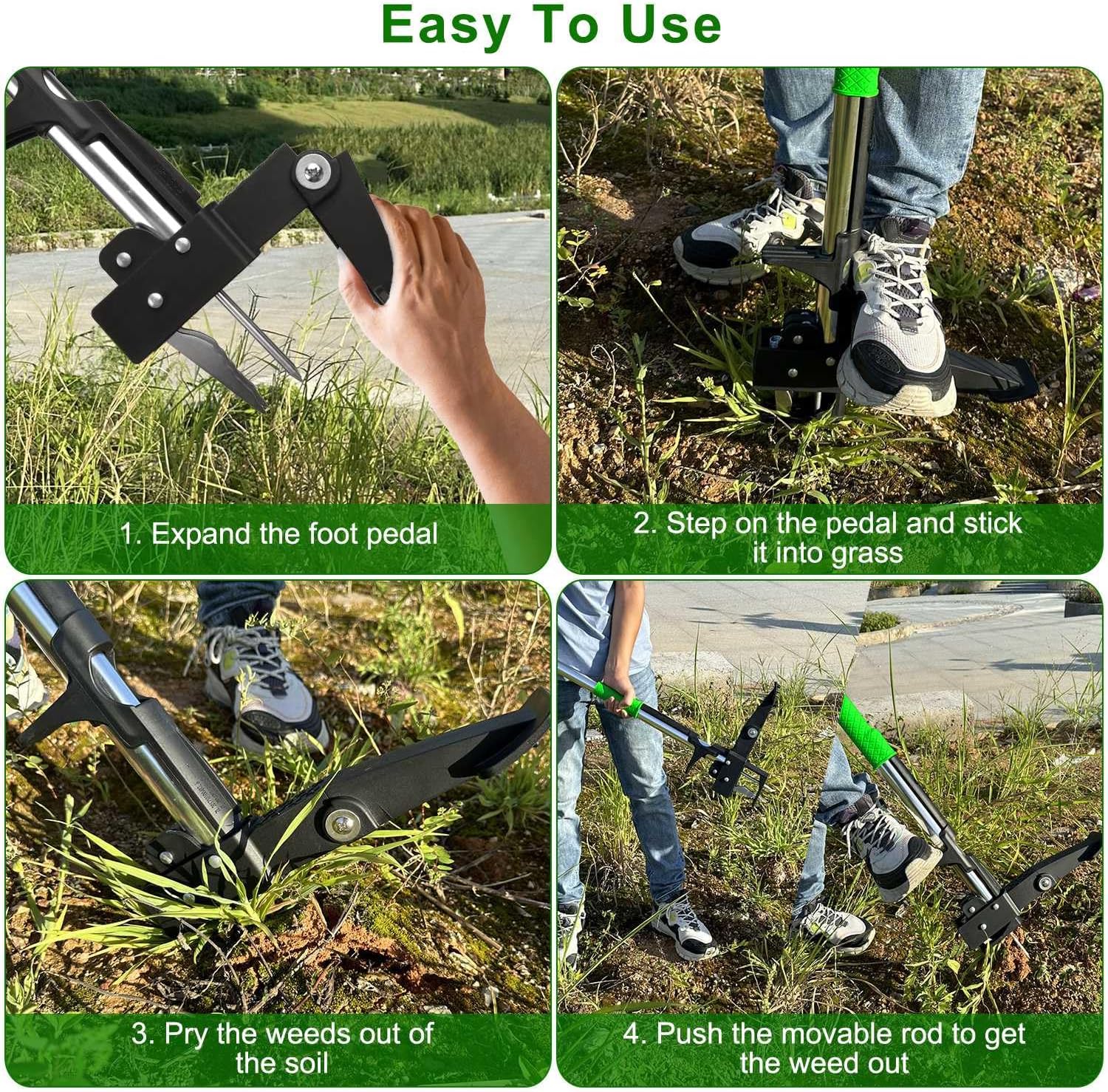 Easy To Use

1. Expand the foot pedal

2. Step on the pedal and stick it into grass

3. Pry the weeds out of the soil

4. Push the movable rod to get the weed out