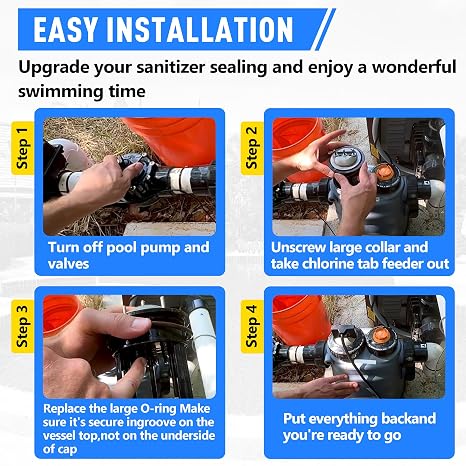 EASY INSTALLATION

Upgrade your sanitizer sealing and enjoy a wonderful swimming time

Step 1

Turn off pool pump and valves

Step 2

Unscrew large collar and take chlorine tab feeder out

Step 3

Replace the large O-ring Make sure it's secure ingroove on the vessel top,not on the underside of cap

Step 4

Put everything backand you're ready to go