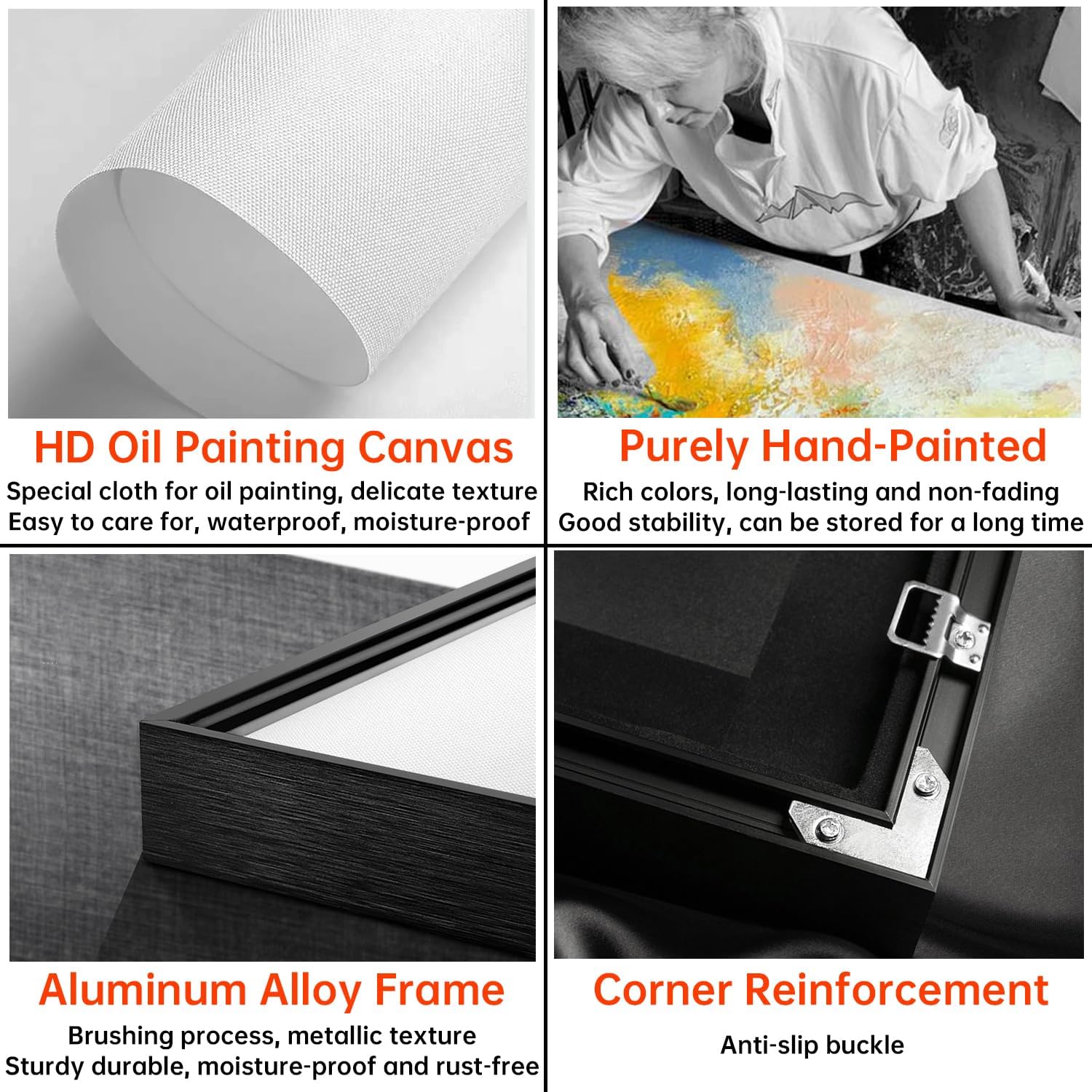 HD Oil Painting Canvas
Special cloth for oil painting, delicate texture
Easy to care for, waterproof, moisture-proof

Purely Hand-Painted
Rich colors, long-lasting and non-fading
Good stability, can be stored for a long time

Aluminum Alloy Frame
Brushing process, metallic texture
Sturdy durable, moisture-proof and rust-free

Corner Reinforcement
Anti-slip buckle