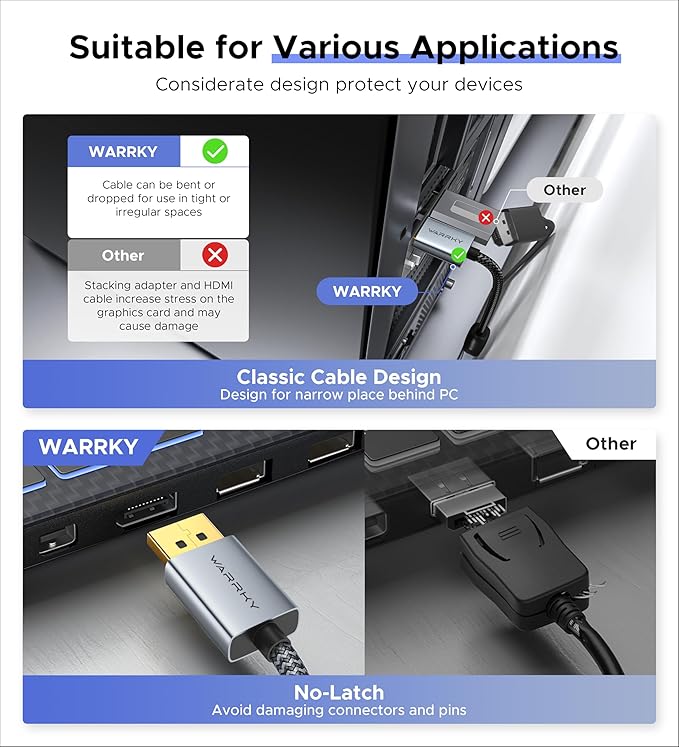 Suitable for Various Applications

Considerate design protect your devices

WARRKY

Cable can be bent or dropped for use in tight or irregular spaces

Other

Stacking adapter and HDMI cable increase stress on the graphics card and may cause damage

Other

WARRKY

WARRKY

Classic Cable Design
Design for narrow place behind PC

WARRKY

Other

WARRKY

No-Latch
Avoid damaging connectors and pins