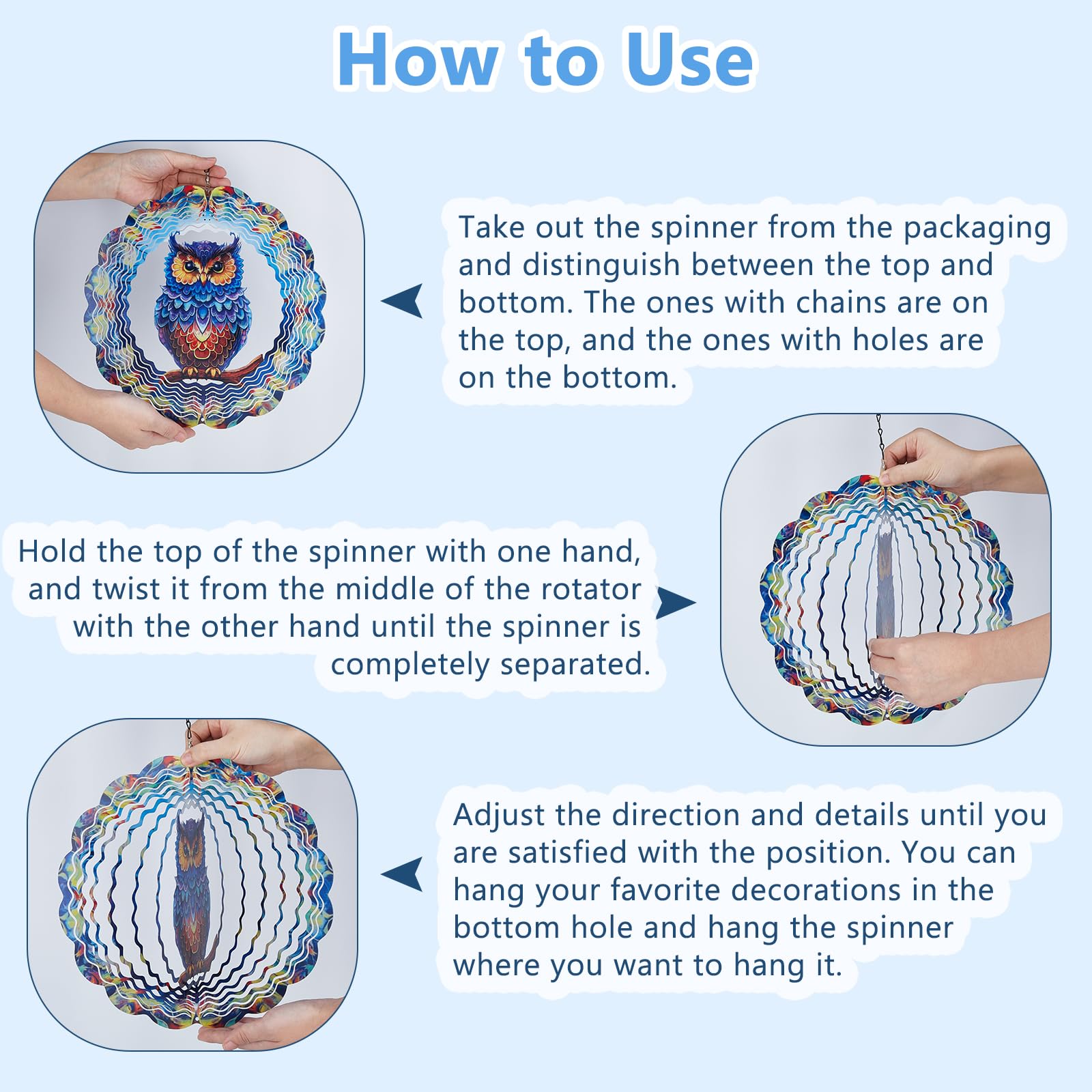 How to Use

Take out the spinner from the packaging and distinguish between the top and bottom. The ones with chains are on the top, and the ones with holes are on the bottom.

Hold the top of the spinner with one hand, and twist it from the middle of the rotator with the other hand until the spinner is completely separated.

Adjust the direction and details until you are satisfied with the position. You can hang your favorite decorations in the bottom hole and hang the spinner where you want to hang it.