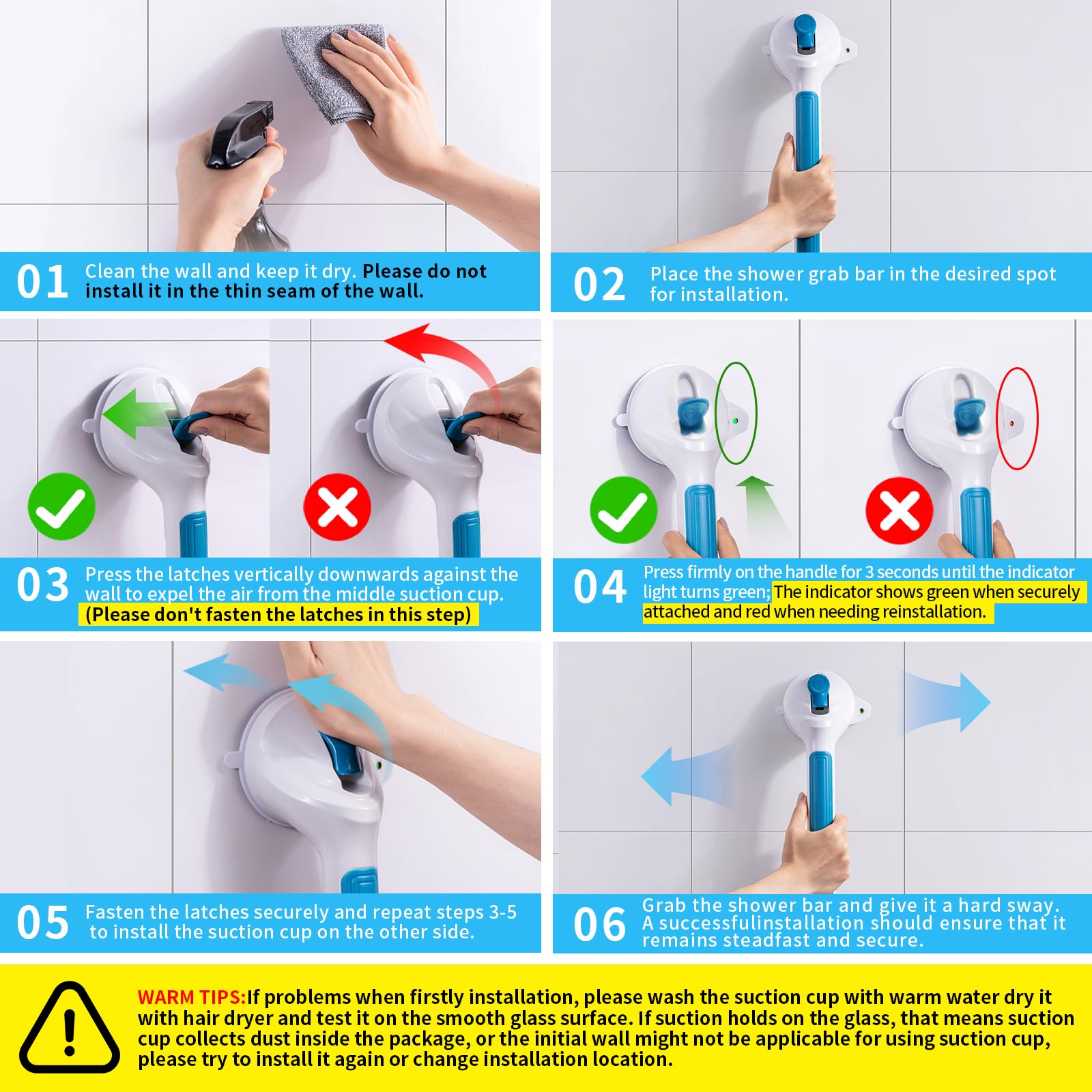 01 Clean the wall and keep it dry. Please do not install it in the thin seam of the wall.

02 Place the shower grab bar in the desired spot for installation.

03 Press the latches vertically downwards against the wall to expel the air from the middle suction cup. (Please don't fasten the latches in this step)

04 Press firmly on the handle for 3 seconds until the indicator light turns green; The indicator shows green when securely attached and red when needing reinstallation.

05 Fasten the latches securely and repeat steps 3-5 to install the suction cup on the other side.

06 Grab the shower bar and give it a hard sway. A successfulinstallation should ensure that it remains steadfast and secure.

WARM TIPS:If problems when firstly installation, please wash the suction cup with warm water dry it with hair dryer and test it on the smooth glass surface. If suction holds on the glass, that means suction cup collects dust inside the package, or the initial wall might not be applicable for using suction cup, please try to install it again or change installation location.