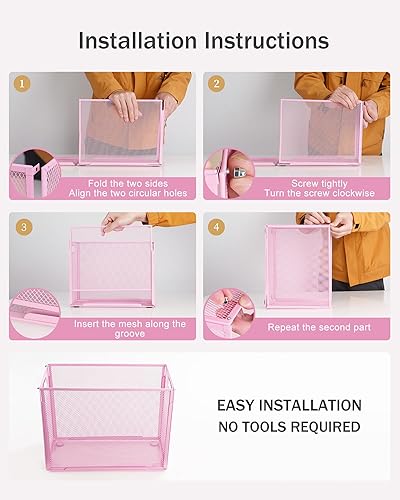 Installation Instructions

1

Fold the two sides
Align the two circular holes

2

Screw tightly
Turn the screw clockwise

3

Insert the mesh along the groove

4

Repeat the second part

EASY INSTALLATION
NO TOOLS REQUIRED